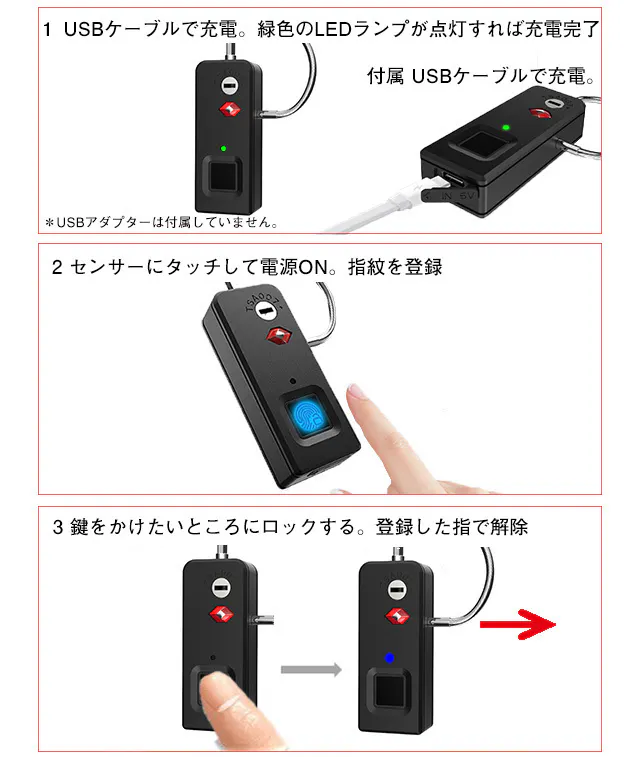 1 USBケーブルで充電。緑色のLEDランプが点灯すれば充電完了

付属 USBケーブルで充電。

IN 5V

＊USBアダプターは付属していません。

2 センサーにタッチして電源ON。指紋を登録

TSA007

3 鍵をかけたいところにロックする。登録した指で解除