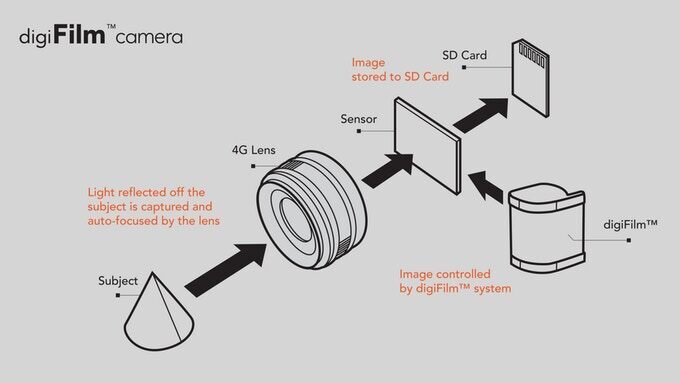 digiFilm™ camera

SD Card

Image stored to SD Card

Sensor

4G Lens

Light reflected off the subject is captured and auto-focused by the lens

digiFilm™

Image controlled by digiFilm™ system

Subject