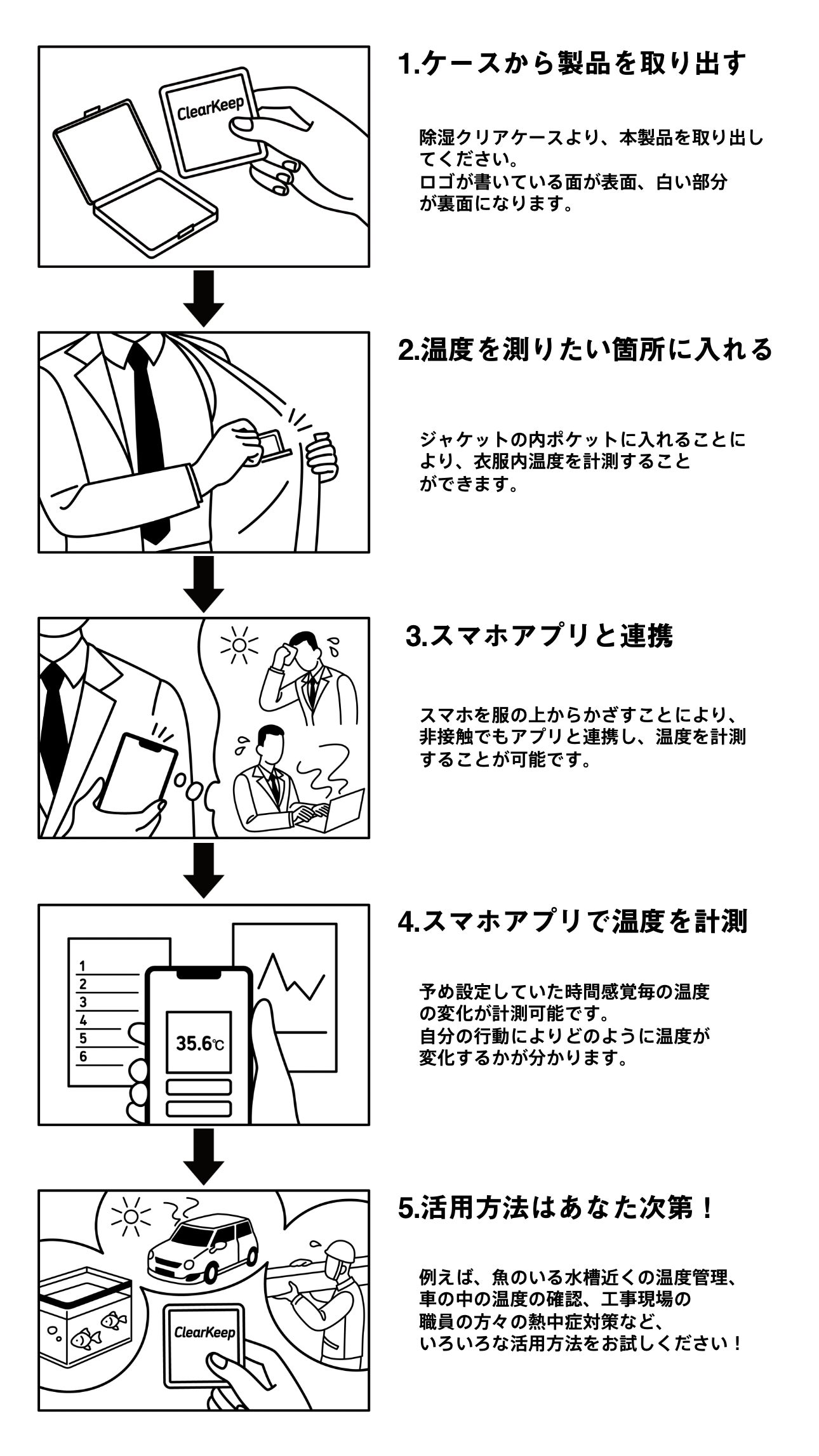 ClearKeep

1.ケースから製品を取り出す

除湿クリアケースより、本製品を取り出してください。
ロゴが書いている面が表面、白い部分が裏面になります。

2.温度を測りたい箇所に入れる

ジャケットの内ポケットに入れることにより、衣服内温度を計測することができます。

3.スマホアプリと連携

スマホを服の上からかざすことにより、非接触でもアプリと連携し、温度を計測することが可能です。

1
2
3
4
5
6
35.6℃

4.スマホアプリで温度を計測

予め設定していた時間感覚毎の温度の変化が計測可能です。
自分の行動によりどのように温度が変化するかが分かります。

ClearKeep

5.活用方法はあなた次第！

例えば、魚のいる水槽近くの温度管理、車の中の温度の確認、工事現場の職員の方々の熱中症対策など、いろいろな活用方法をお試しください！