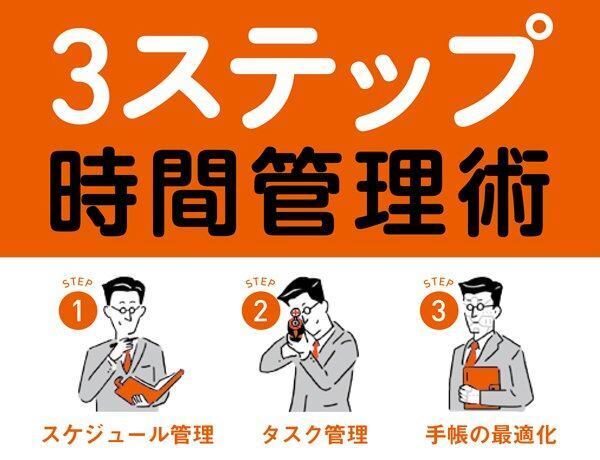 3ステップ
時間管理術

STEP 1
スケジュール管理

STEP 2
タスク管理

STEP 3
手帳の最適化