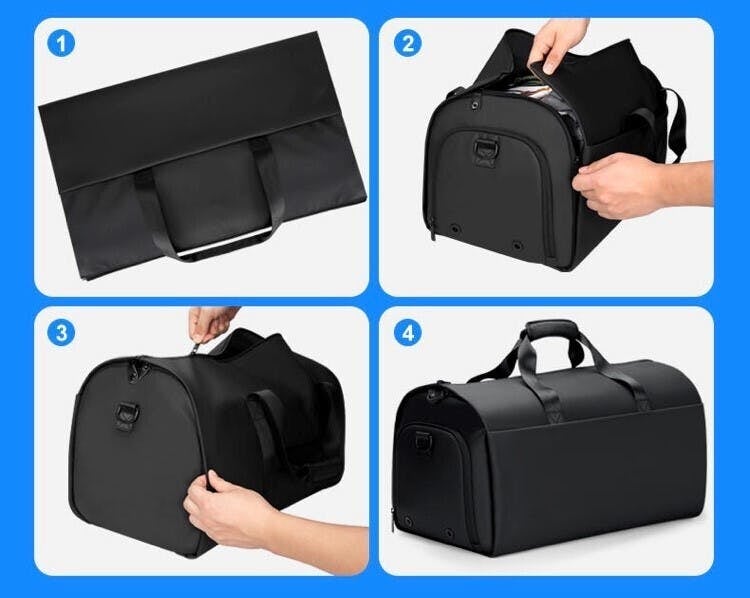 1
2
3
4