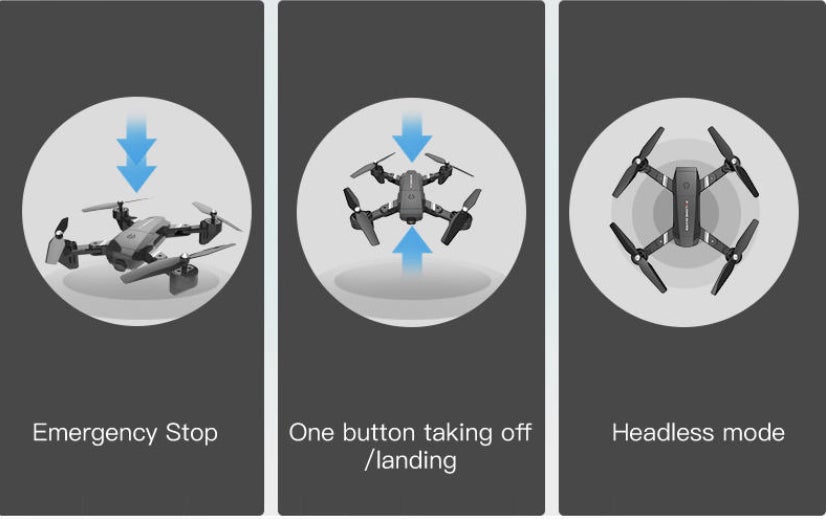 Emergency Stop

One button taking off /landing

Headless mode