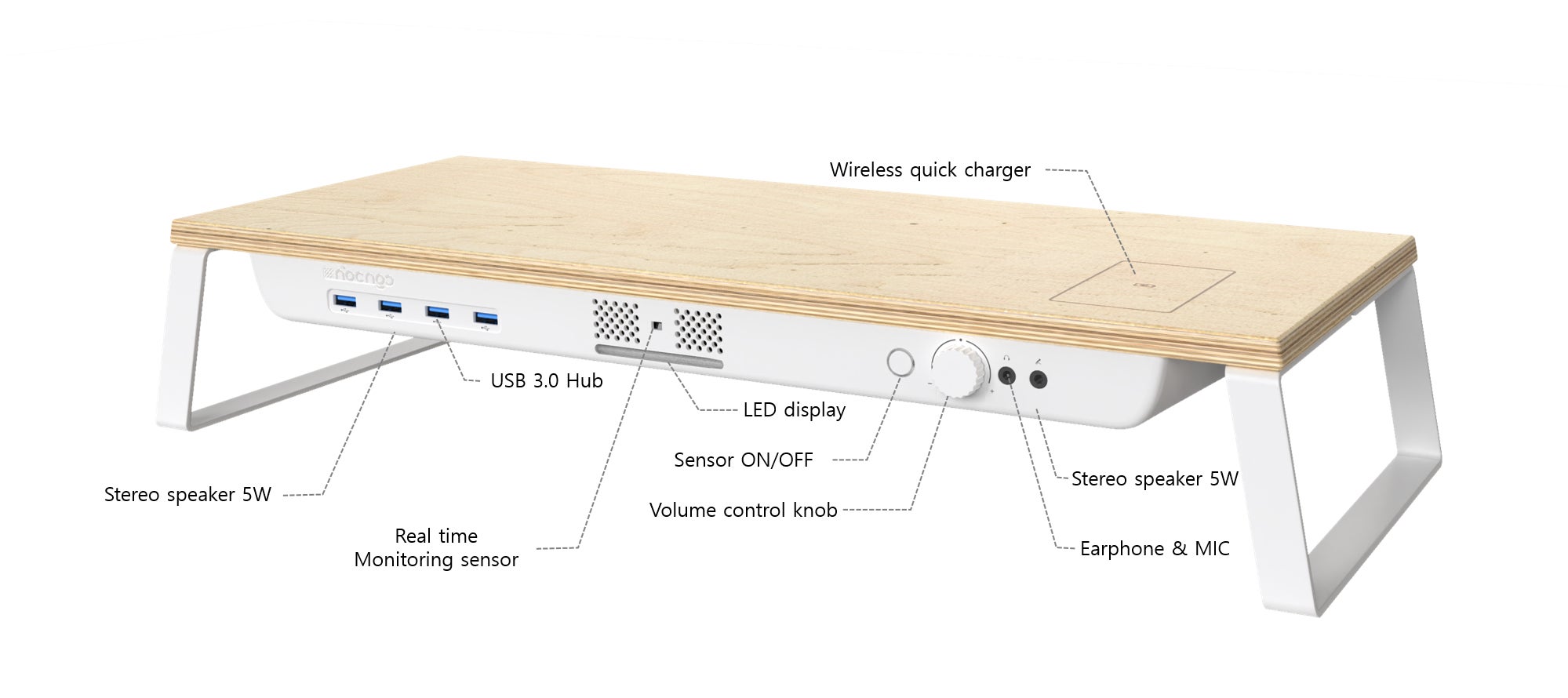 Wireless quick charger

nocngo

USB 3.0 Hub

LED display

Sensor ON/OFF

Stereo speaker 5W

Stereo speaker 5W

Volume control knob

Real time
Monitoring sensor

Earphone & MIC