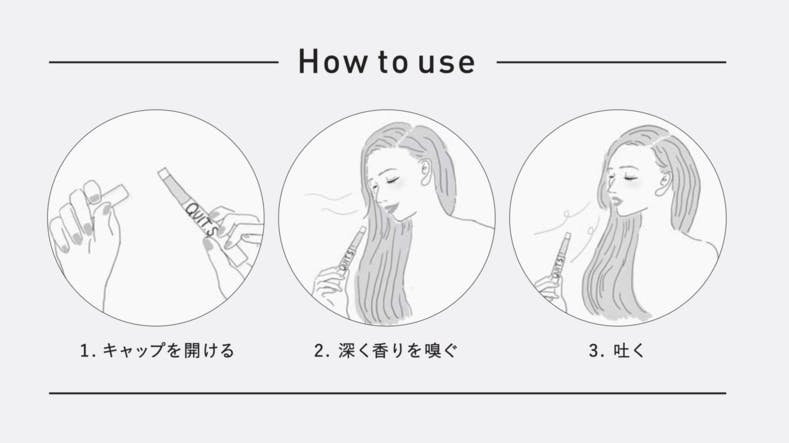 How to use

QUITS

QUITS

1. キャップを開ける

2. 深く香りを嗅ぐ

3. 吐く