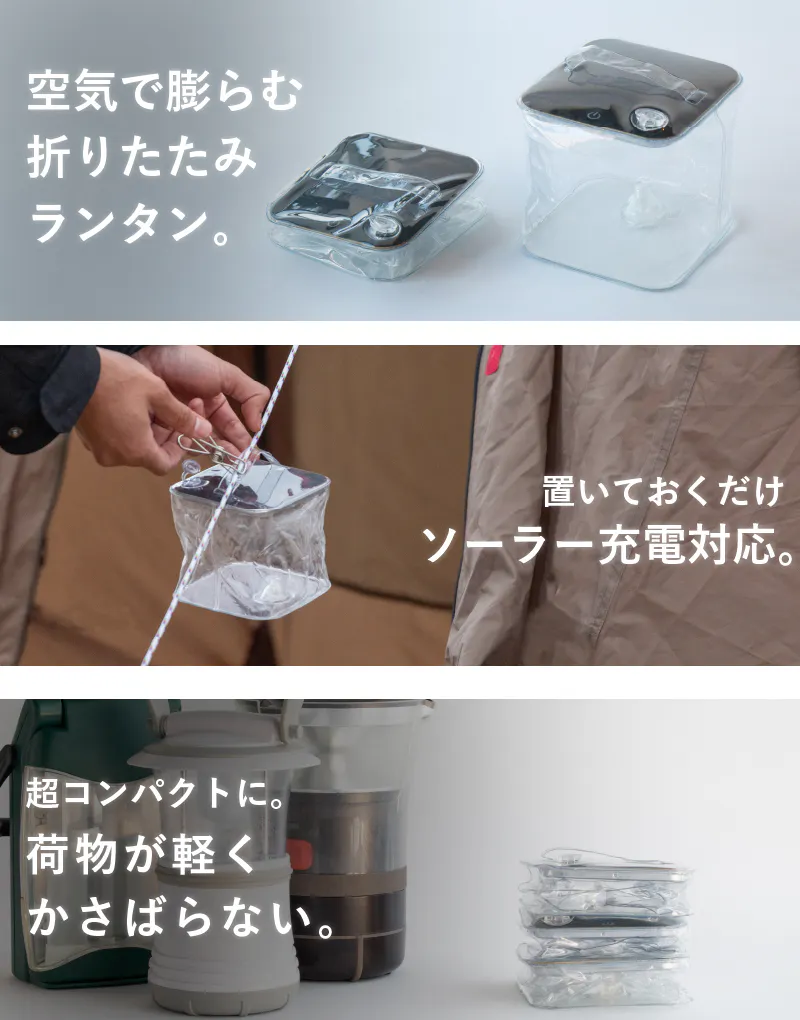 空気で膨らむ
折りたたみ
ランタン。

置いておくだけ
ソーラー充電対応。

超コンパクトに。
荷物が軽く
かさばらない。