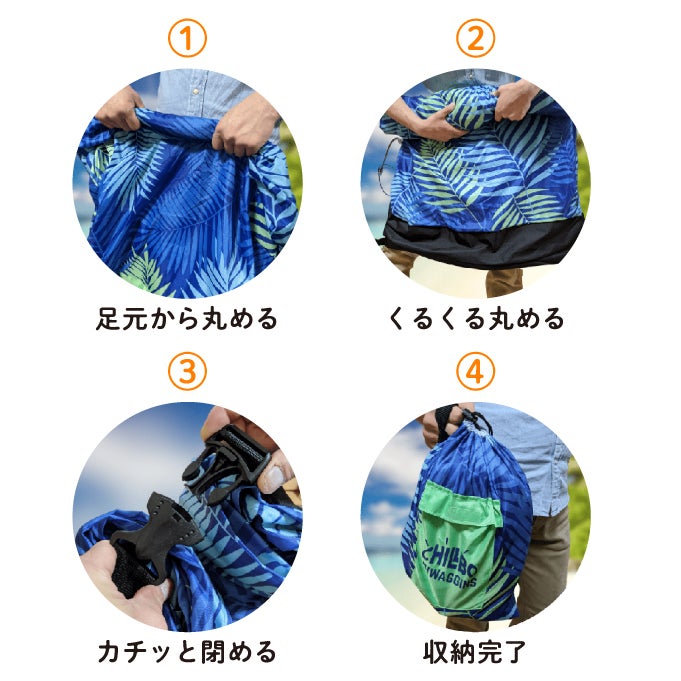 ①

足元から丸める

②

くるくる丸める

③

カチッと閉める

④

CHILLBO SHWAGGINS

収納完了