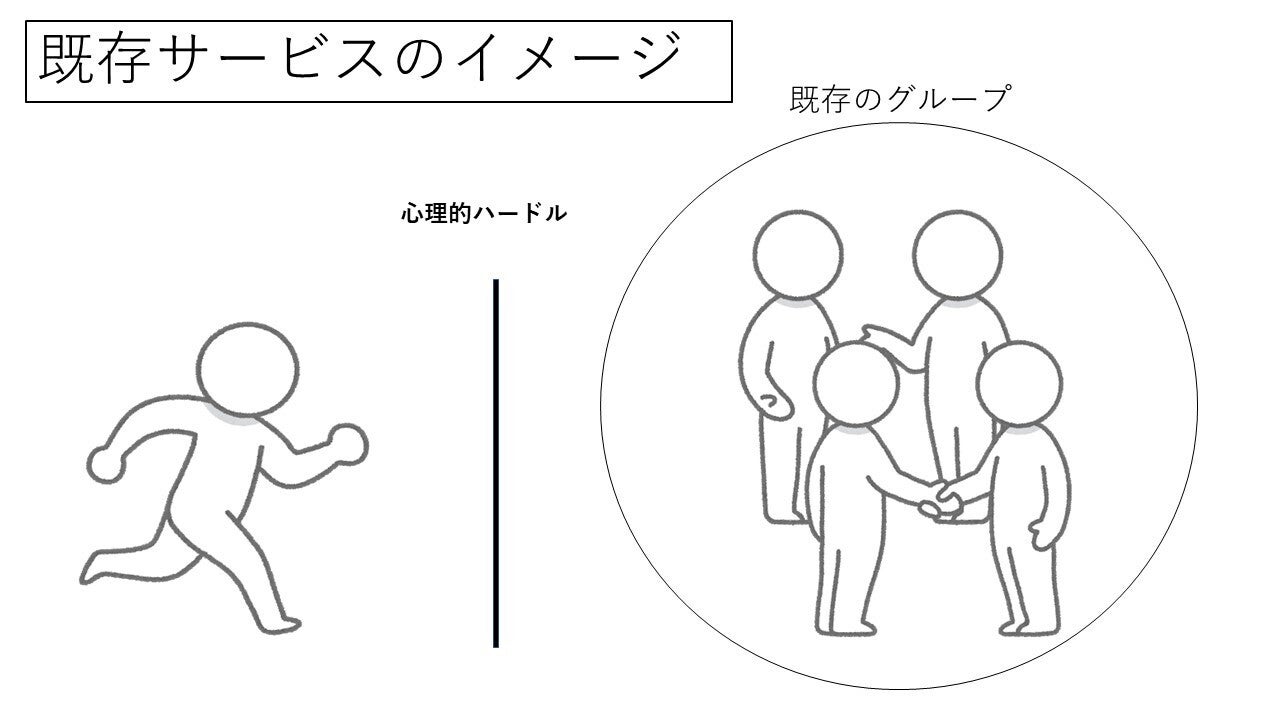 既存サービスのイメージ

既存のグループ

心理的ハードル