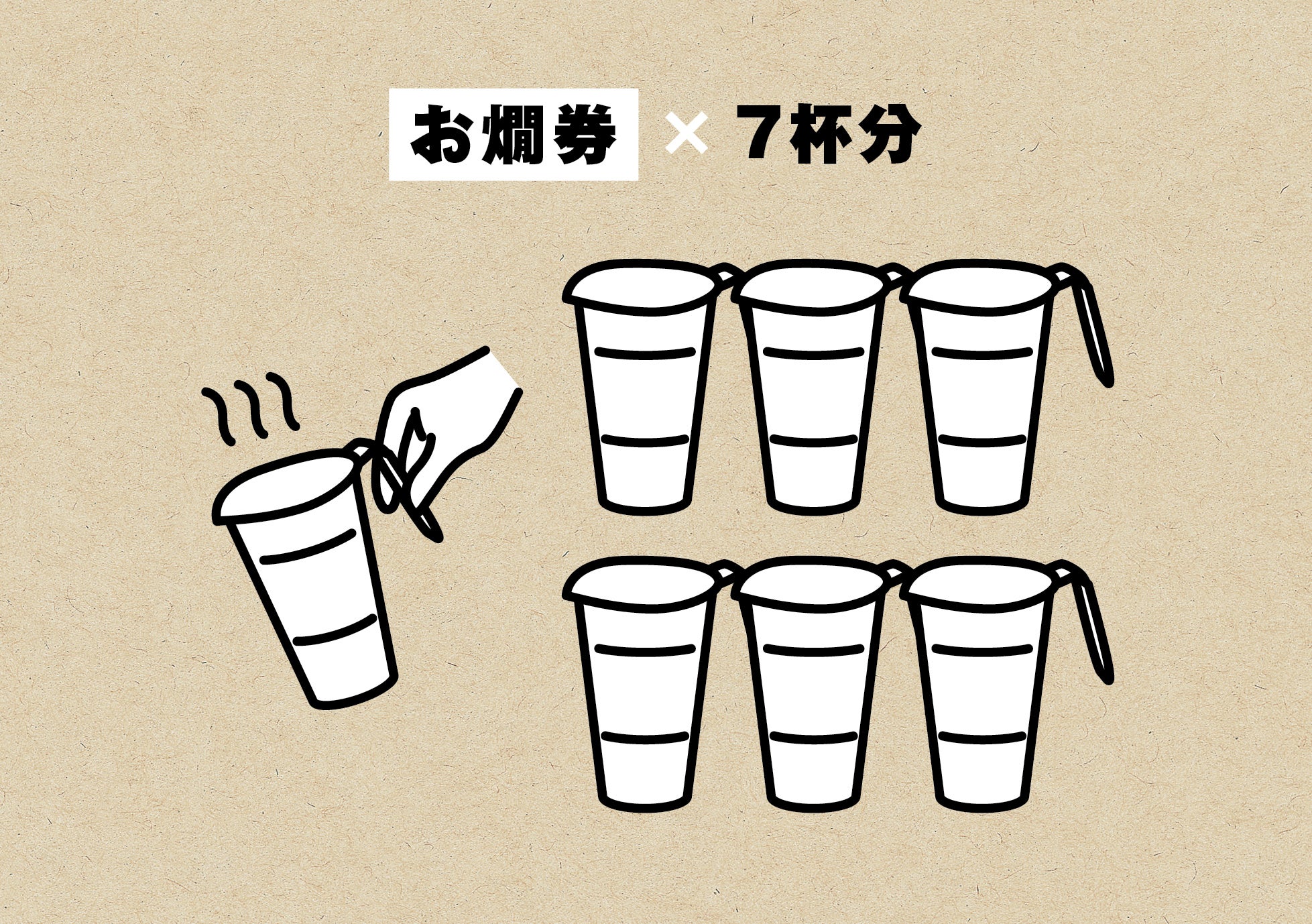 お燗券 × 7杯分