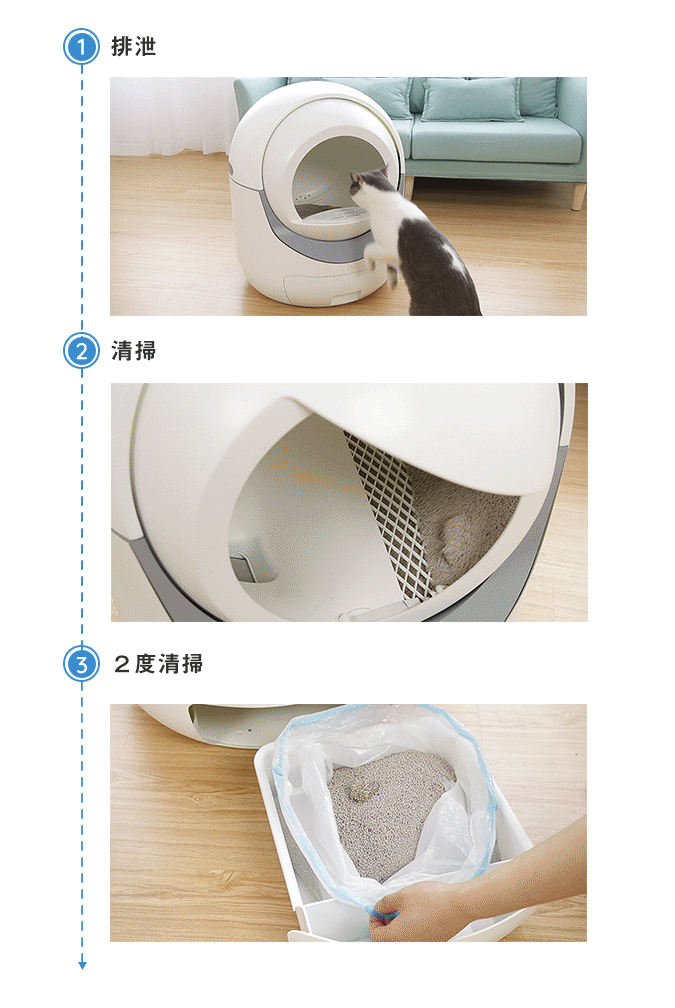 1 排泄

2 清掃

3 ２度清掃