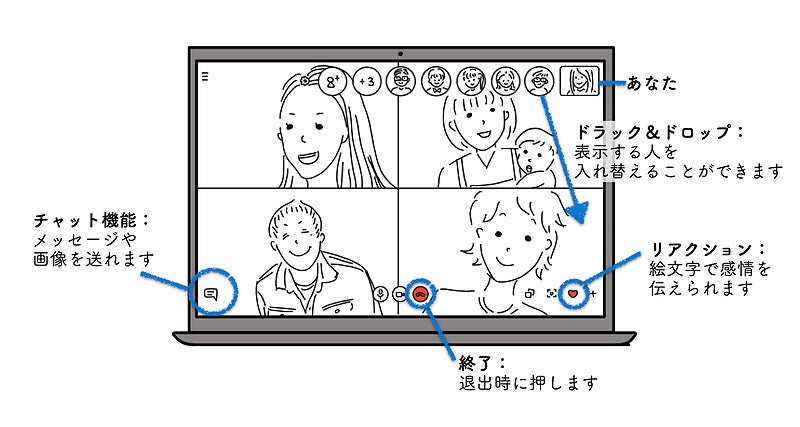 +3

あなた

ドラック＆ドロップ：
表示する人を
入れ替えることができます

チャット機能：
メッセージや
画像を送れます

リアクション：
絵文字で感情を
伝えられます

終了：
退出時に押します