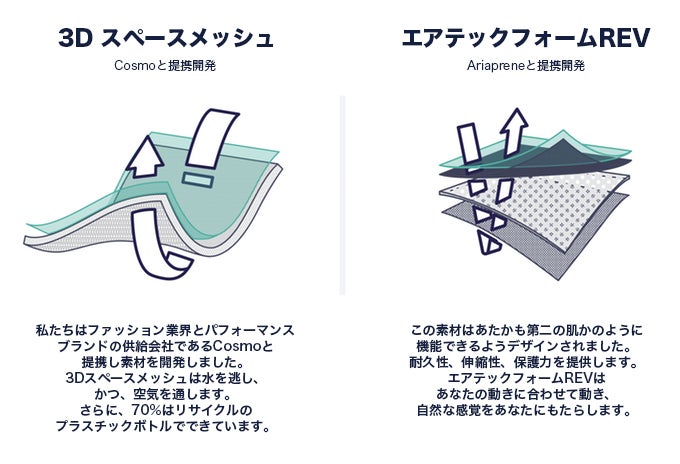 3D スペースメッシュ

Cosmoと提携開発

私たちはファッション業界とパフォーマンスブランドの供給会社であるCosmoと提携し素材を開発しました。3Dスペースメッシュは水を逃し、かつ、空気を通します。さらに、70%はリサイクルのプラスチックボトルでできています。

エアテックフォームREV

Ariapreneと提携開発

この素材はあたかも第二の肌かのように機能できるようデザインされました。耐久性、伸縮性、保護力を提供します。エアテックフォームREVはあなたの動きに合わせて動き、自然な感覚をあなたにもたらします。