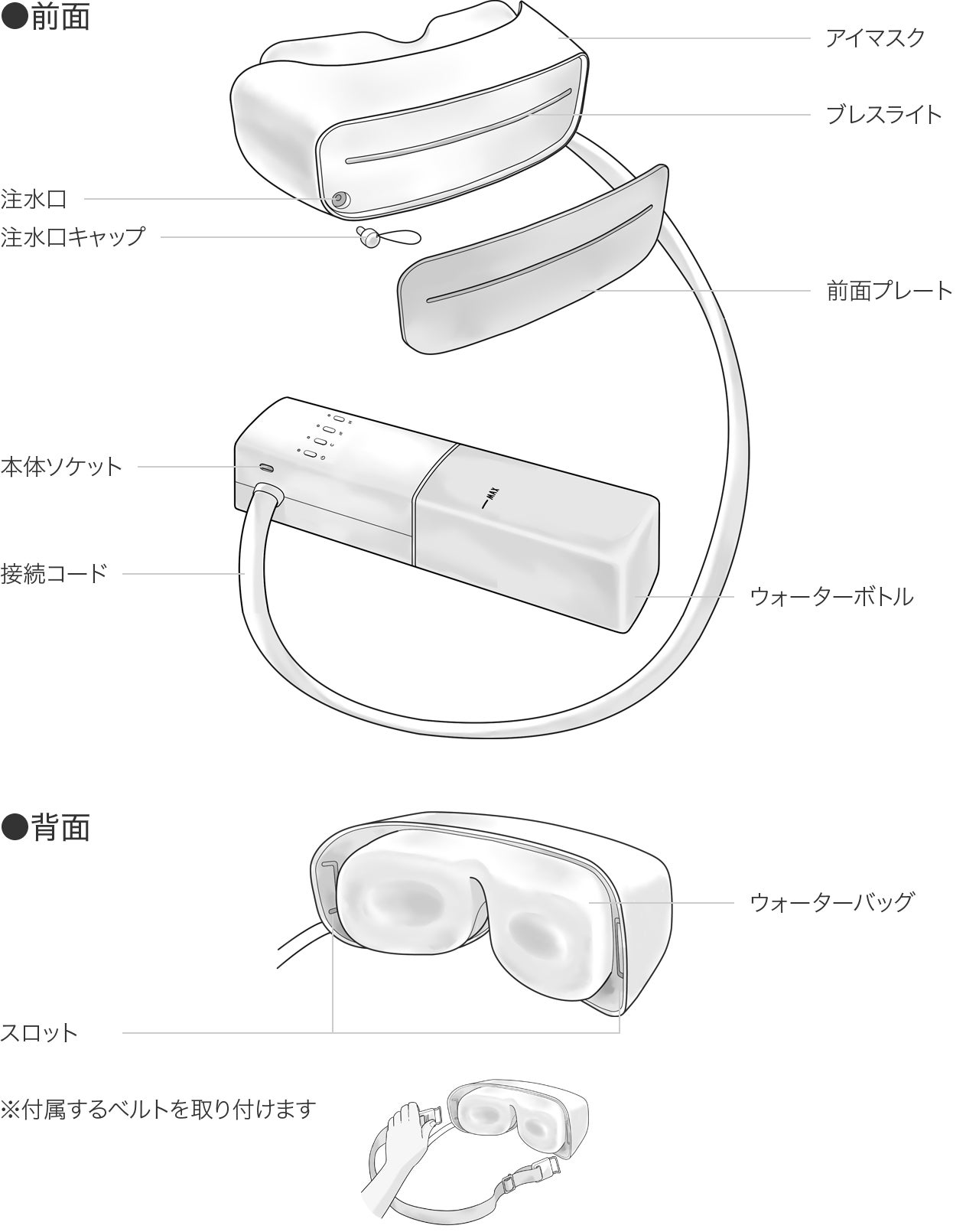 ●前面

アイマスク

ブレスライト

注水口

注水口キャップ

前面プレート

本体ソケット

MAX

接続コード

ウォーターボトル

●背面

ウォーターバッグ

スロット

※付属するベルトを取り付けます