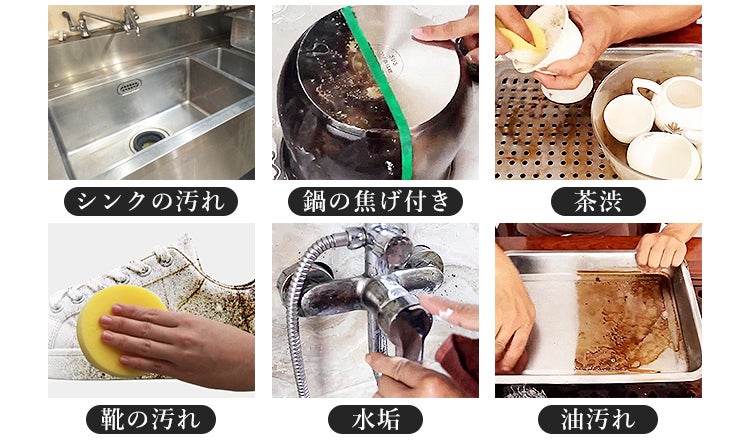 シンクの汚れ

鍋の焦げ付き

茶渋

靴の汚れ

水垢

油汚れ