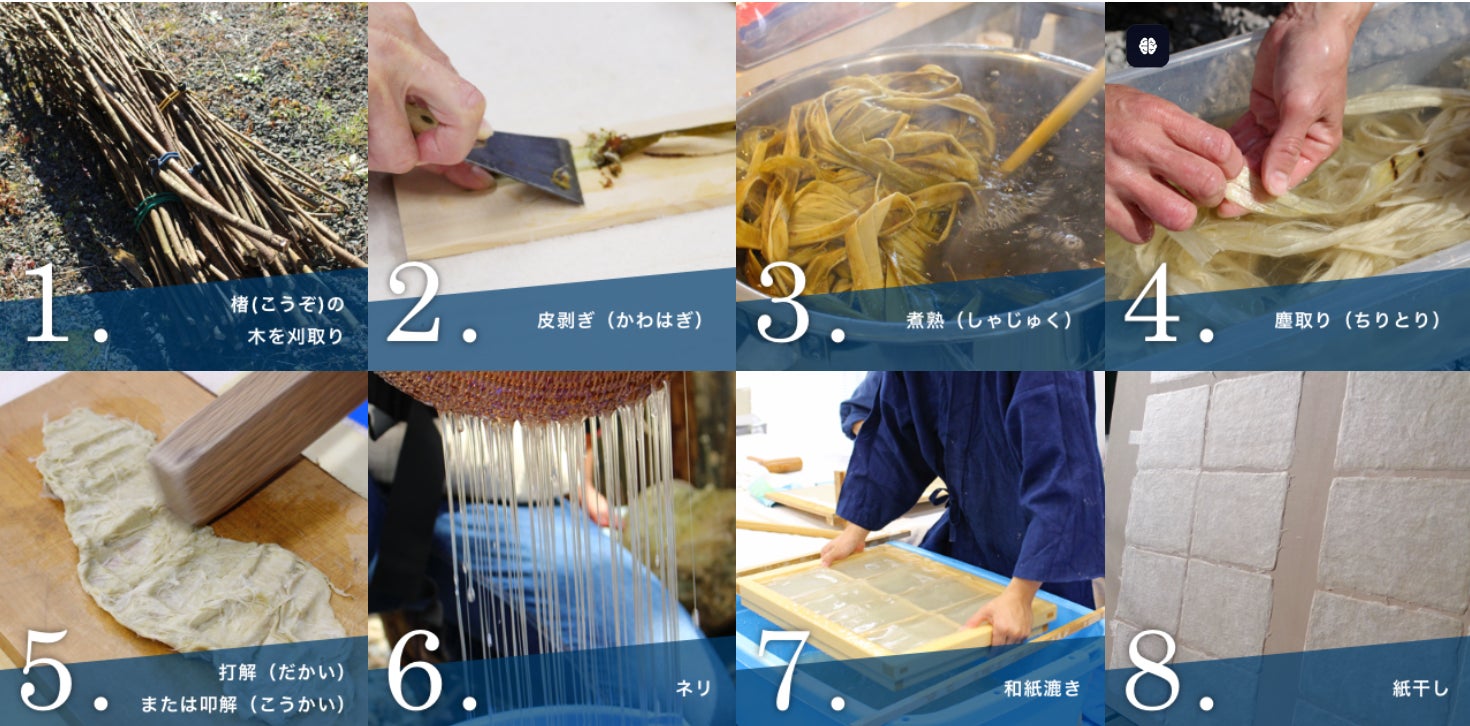 1.
楮(こうぞ)の
木を刈取り

2.
皮剥ぎ（かわはぎ）

3.
煮熟（しゃじゅく）

4.
塵取り（ちりとり）

5.
打解（だかい）
または叩解（こうかい）

6.
ネリ

7.
和紙漉き

8.
紙干し