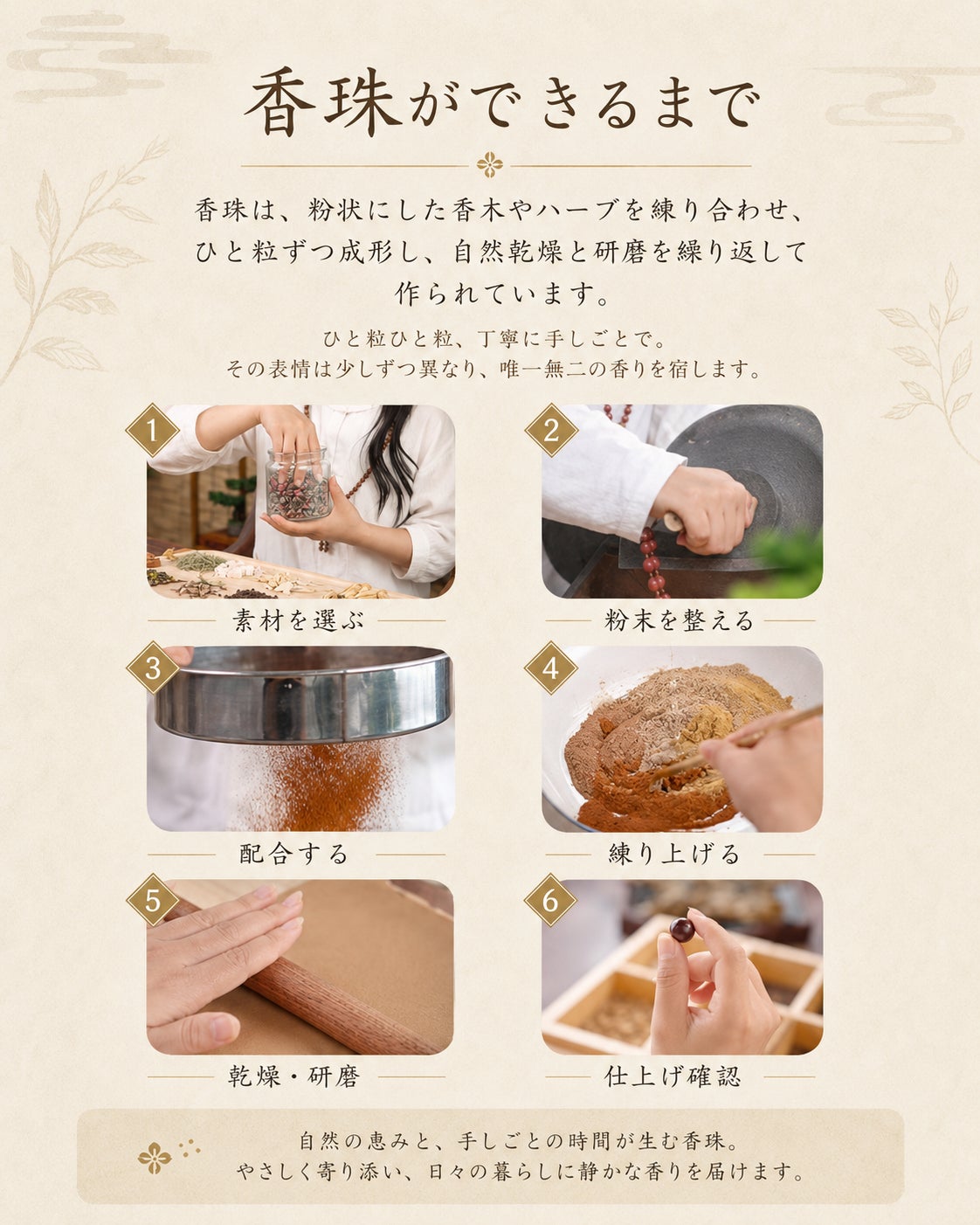 香珠ができるまで

香珠は、粉状にした香木やハーブを練り合わせ、ひと粒ずつ成形し、自然乾燥と研磨を繰り返して作られています。

ひと粒ひと粒、丁寧に手しごとで。
その表情は少しずつ異なり、唯一無二の香りを宿します。

1
素材を選ぶ

2
粉末を整える

3
配合する

4
練り上げる

5
乾燥・研磨

6
仕上げ確認

自然の恵みと、手しごとの時間が生む香珠。
やさしく寄り添い、日々の暮らしに静かな香りを届けます。