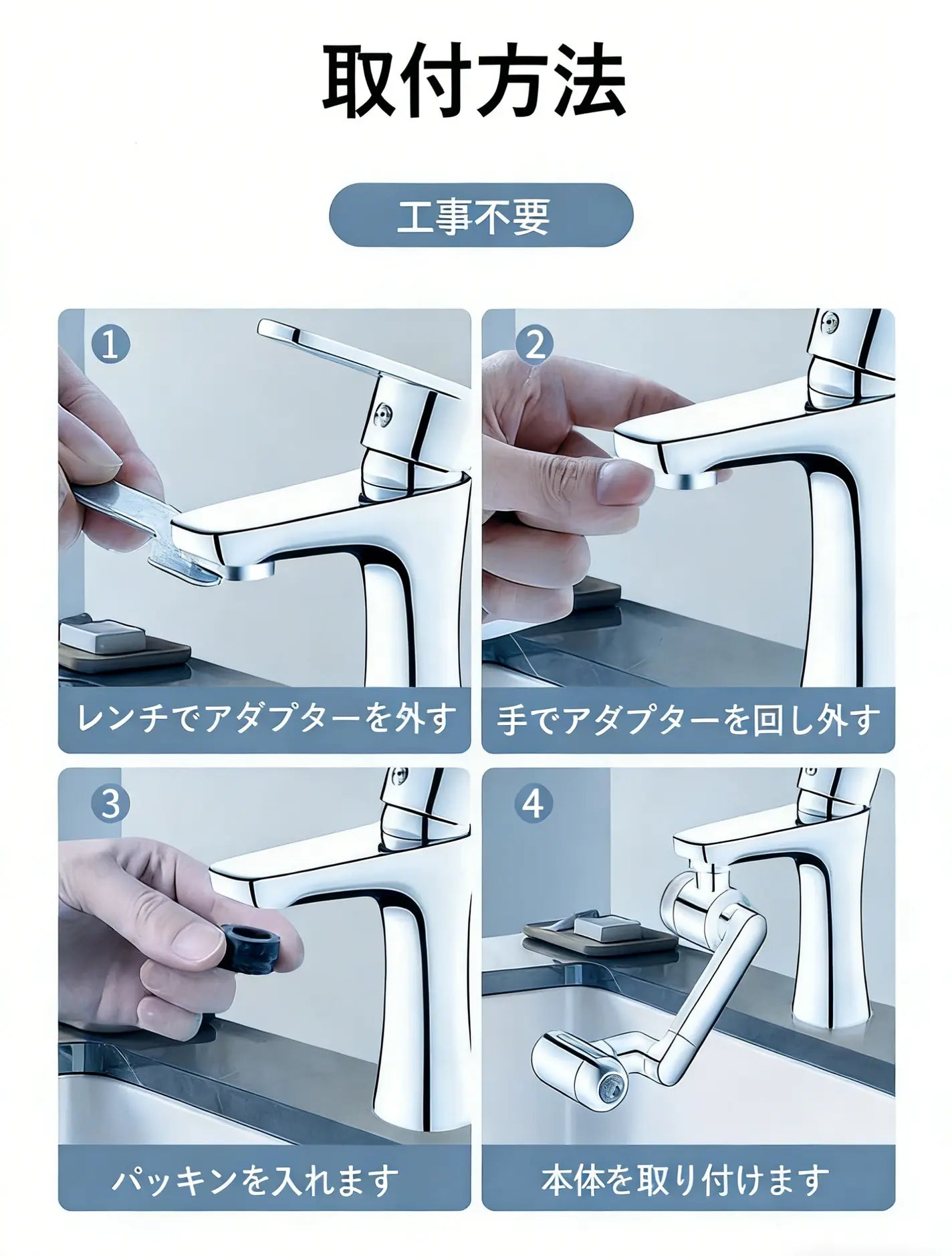 取付方法

工事不要

1
レンチでアダプターを外す

2
手でアダプターを回し外す

3
パッキンを入れます

4
本体を取り付けます