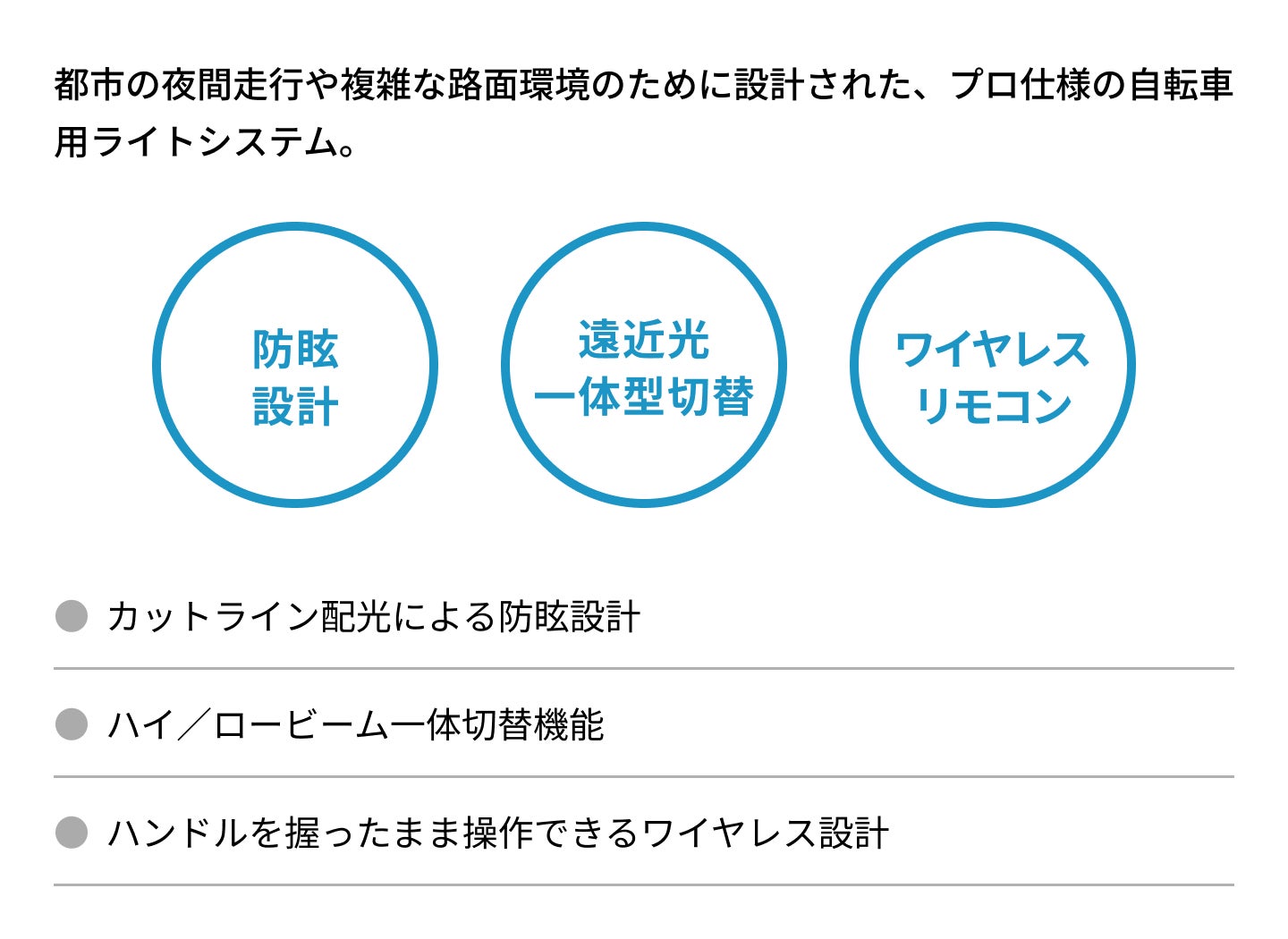 都市の夜間走行や複雑な路面環境のために設計された、プロ仕様の自転車用ライトシステム。

防眩
設計

遠近光
一体型切替

ワイヤレス
リモコン

• カットライン配光による防眩設計

• ハイ／ロービーム一体切替機能

• ハンドルを握ったまま操作できるワイヤレス設計