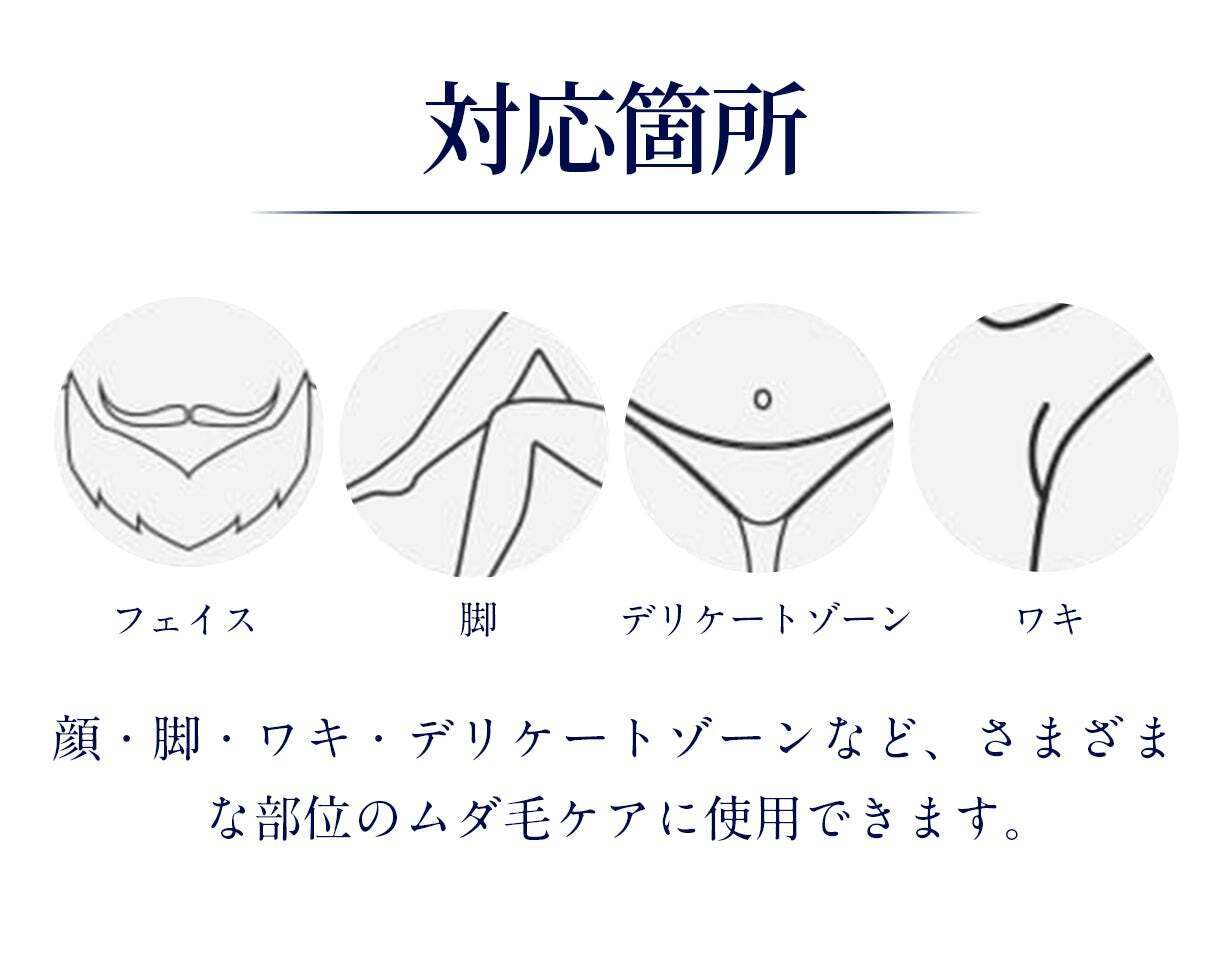 対応箇所

フェイス

脚

デリケートゾーン

ワキ

顔・脚・ワキ・デリケートゾーンなど、さまざまな部位のムダ毛ケアに使用できます。