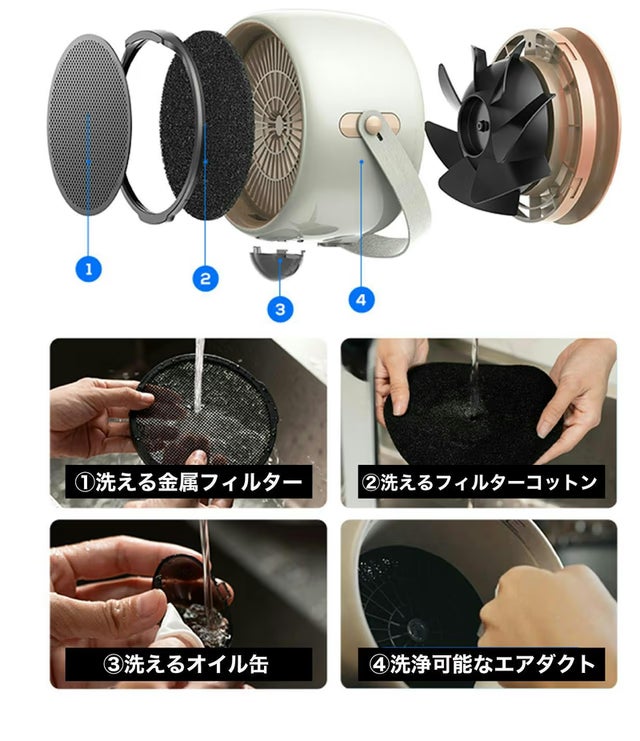 1
2
3
4

①洗える金属フィルター

②洗えるフィルターコットン

③洗えるオイル缶

④洗浄可能なエアダクト