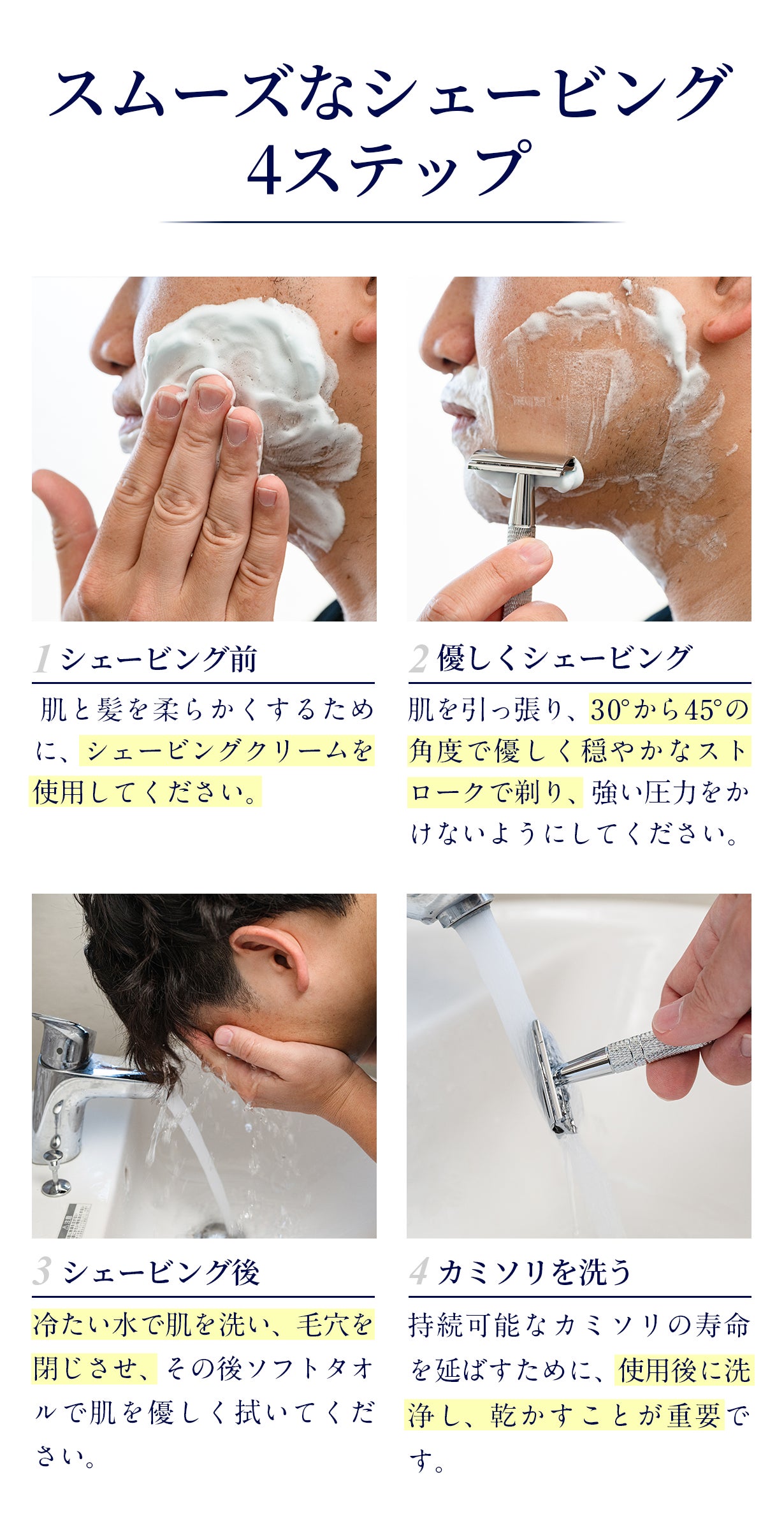 スムーズなシェービング
4ステップ

1 シェービング前

肌と髪を柔らかくするために、シェービングクリームを使用してください。

2 優しくシェービング

肌を引っ張り、30°から45°の角度で優しく穏やかなストロークで剃り、強い圧力をかけないようにしてください。

3 シェービング後

冷たい水で肌を洗い、毛穴を閉じさせ、その後ソフトタオルで肌を優しく拭いてください。

4 カミソリを洗う

持続可能なカミソリの寿命を延ばすために、使用後に洗浄し、乾かすことが重要です。