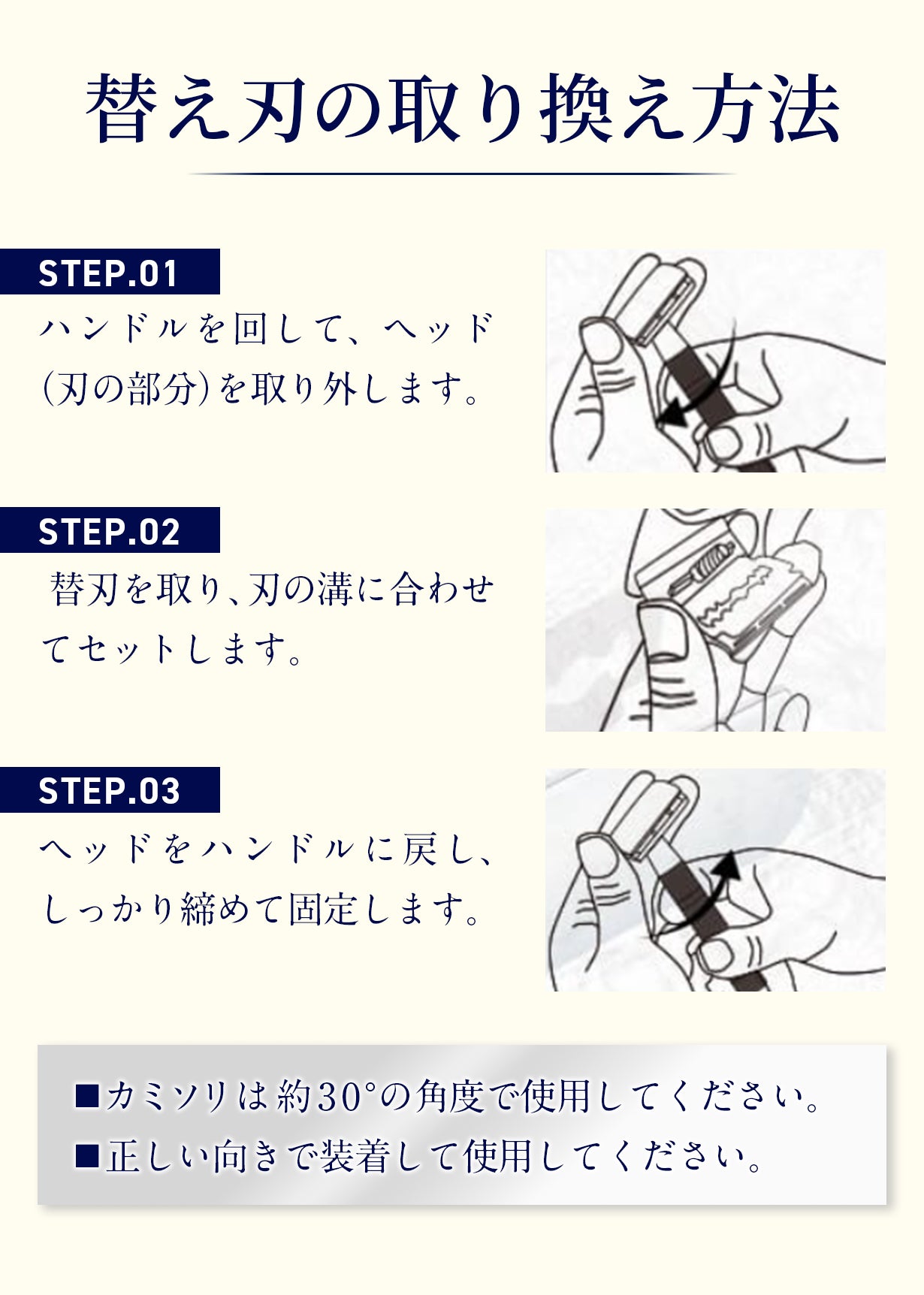 替え刃の取り換え方法

STEP.01
ハンドルを回して、ヘッド（刃の部分）を取り外します。

STEP.02
替刃を取り、刃の溝に合わせてセットします。

STEP.03
ヘッドをハンドルに戻し、しっかり締めて固定します。

■カミソリは約30°の角度で使用してください。
■正しい向きで装着して使用してください。