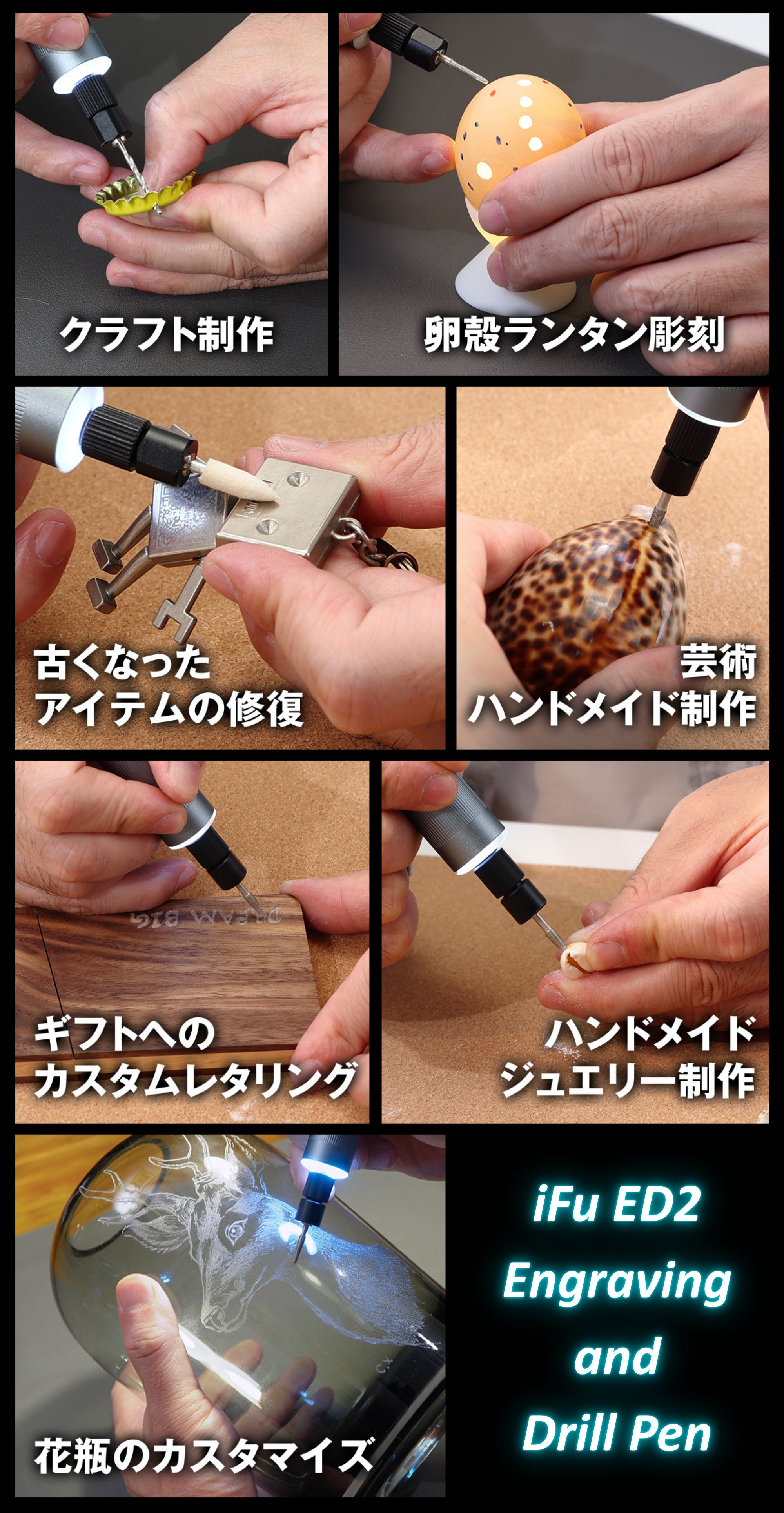 クラフト制作

卵殻ランタン彫刻

古くなった
アイテムの修復

芸術
ハンドメイド制作

DREAM BIG

ギフトへの
カスタムレタリング

ハンドメイド
ジュエリー制作

花瓶のカスタマイズ

iFu ED2
Engraving
and
Drill Pen