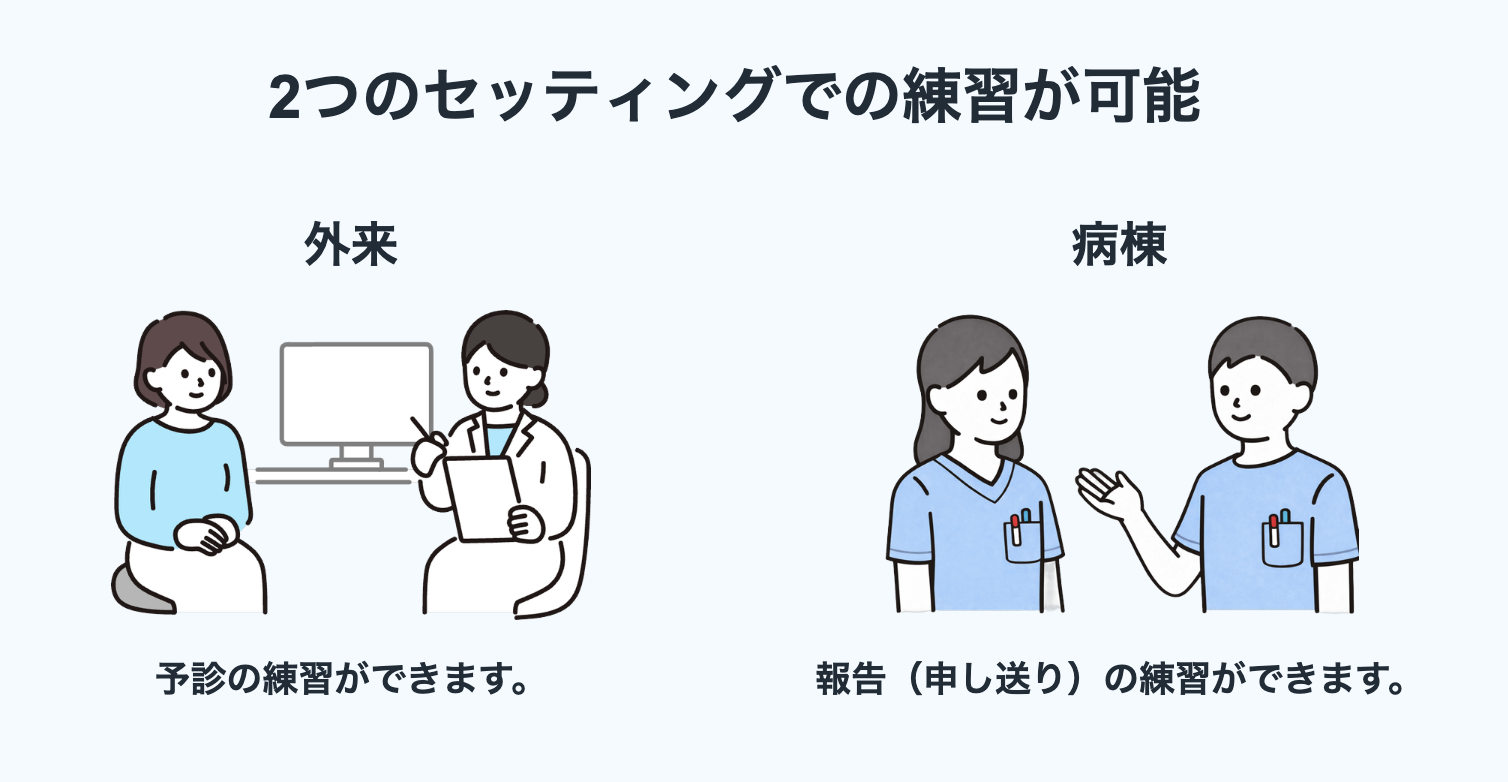 2つのセッティングでの練習が可能

外来

予診の練習ができます。

病棟

報告（申し送り）の練習ができます。