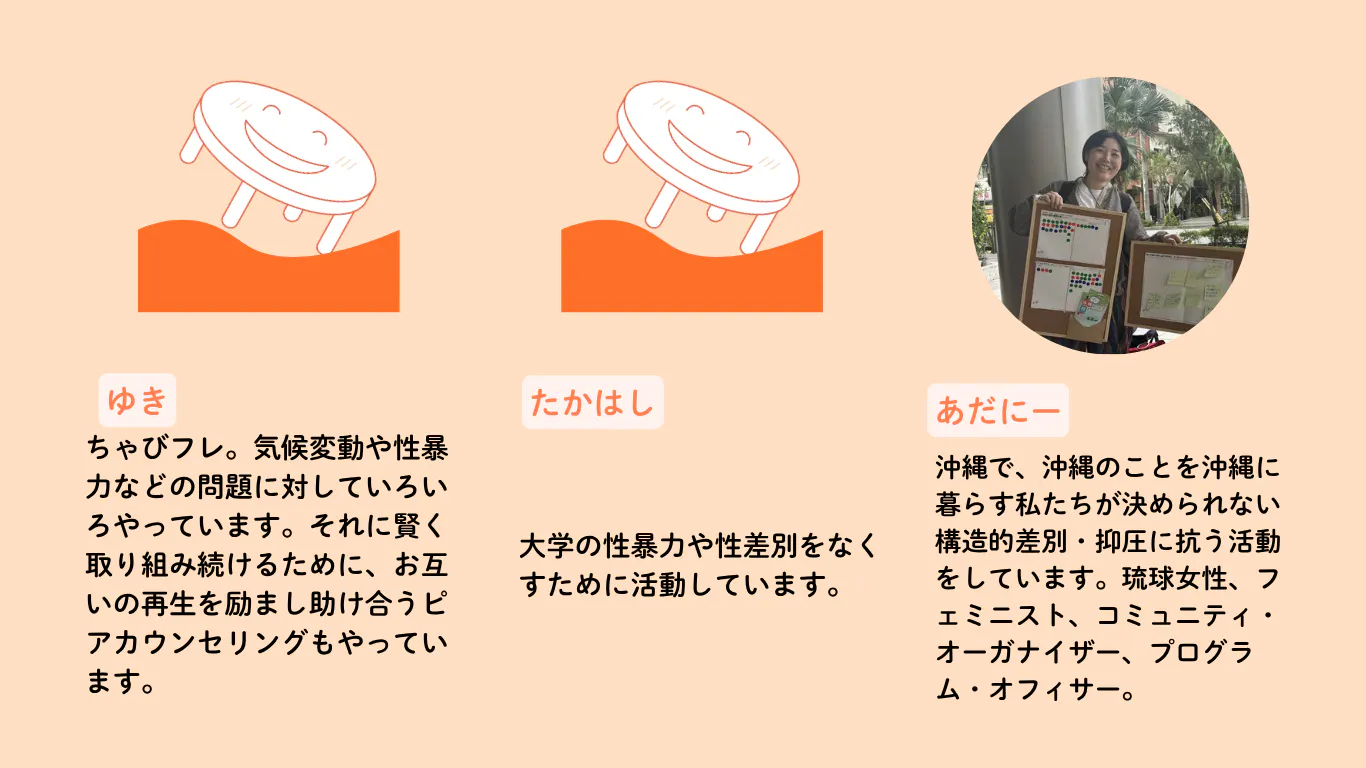 ゆき

ちゃびフレ。気候変動や性暴力などの問題に対していろいろやっています。それに賢く取り組み続けるために、お互いの再生を励まし助け合うピアカウンセリングもやっています。

たかはし

大学の性暴力や性差別をなくすために活動しています。

あだにー

沖縄で、沖縄のことを沖縄に暮らす私たちが決められない構造的差別・抑圧に抗う活動をしています。琉球女性、フェミニスト、コミュニティ・オーガナイザー、プログラム・オフィサー。