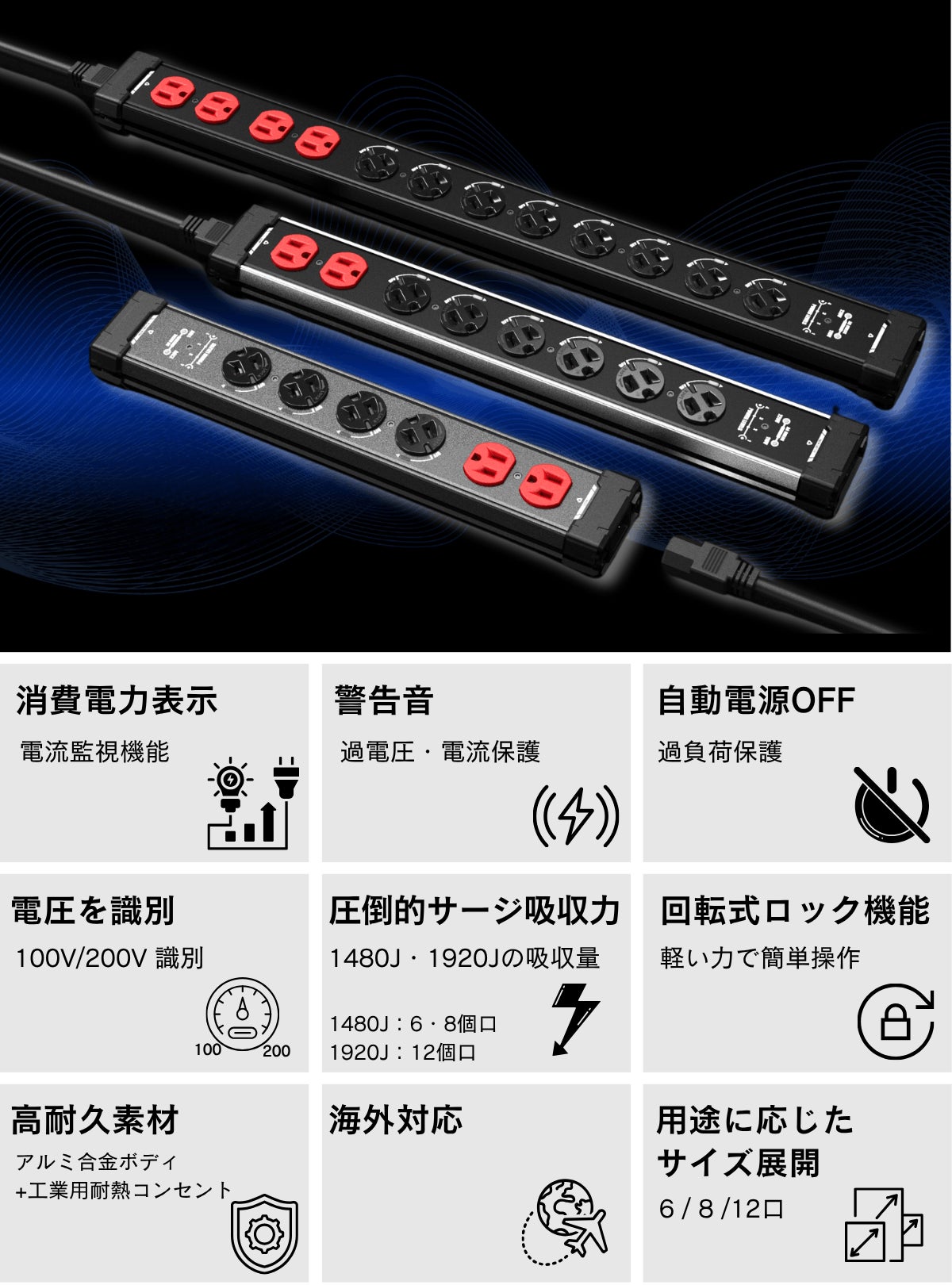 消費電力表示

電流監視機能

警告音

過電圧・電流保護

自動電源OFF

過負荷保護

電圧を識別

100V/200V 識別

100 200

圧倒的サージ吸収力

1480J・1920Jの吸収量

1480J：6・8個口
1920J：12個口

回転式ロック機能

軽い力で簡単操作

高耐久素材

アルミ合金ボディ
+工業用耐熱コンセント

海外対応

用途に応じた
サイズ展開

6 / 8 /12口