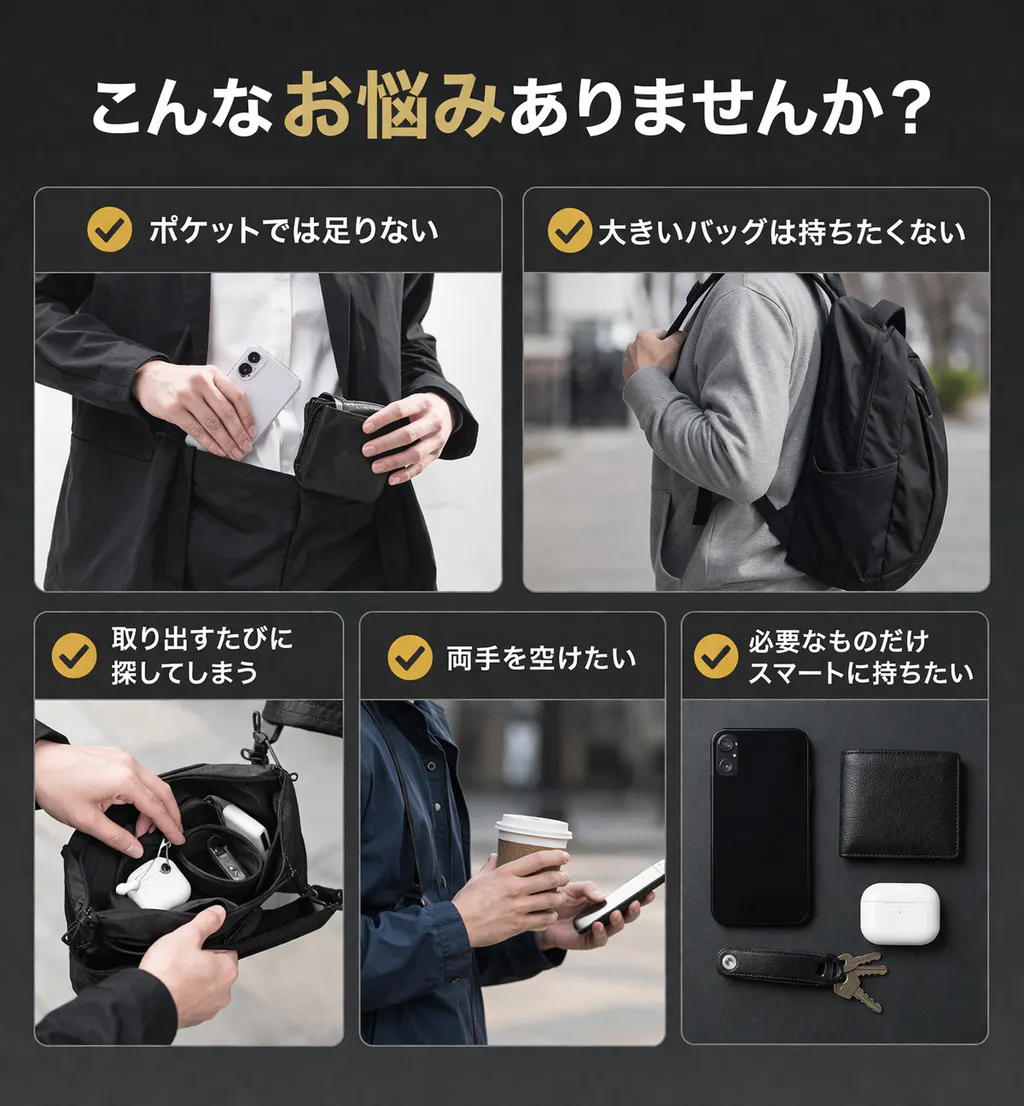 こんなお悩みありませんか？

ポケットでは足りない

大きいバッグは持ちたくない

取り出すたびに探してしまう

両手を空けたい

必要なものだけスマートに持ちたい