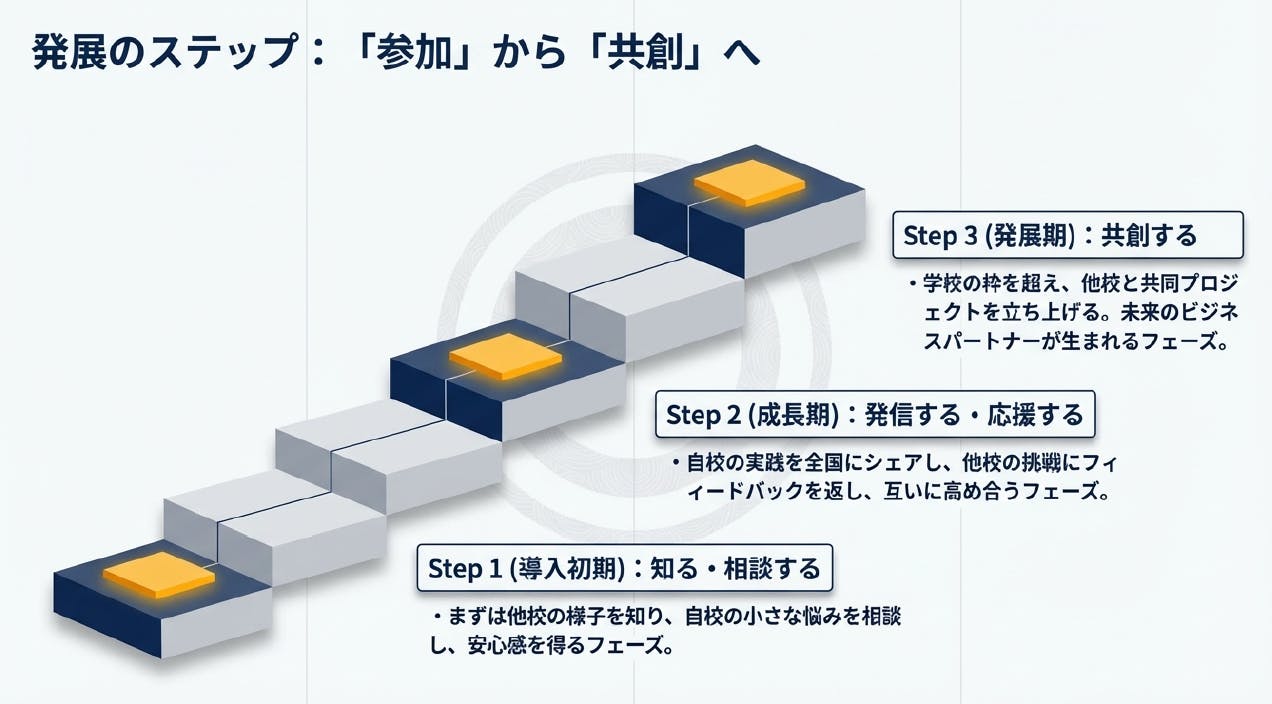 発展のステップ：「参加」から「共創」へ

Step 3 (発展期)：共創する

・学校の枠を超え、他校と共同プロジェクトを立ち上げる。未来のビジネスパートナーが生まれるフェーズ。

Step 2 (成長期)：発信する・応援する

・自校の実践を全国にシェアし、他校の挑戦にフィードバックを返し、互いに高め合うフェーズ。

Step 1 (導入初期)：知る・相談する

・まずは他校の様子を知り、自校の小さな悩みを相談し、安心感を得るフェーズ。