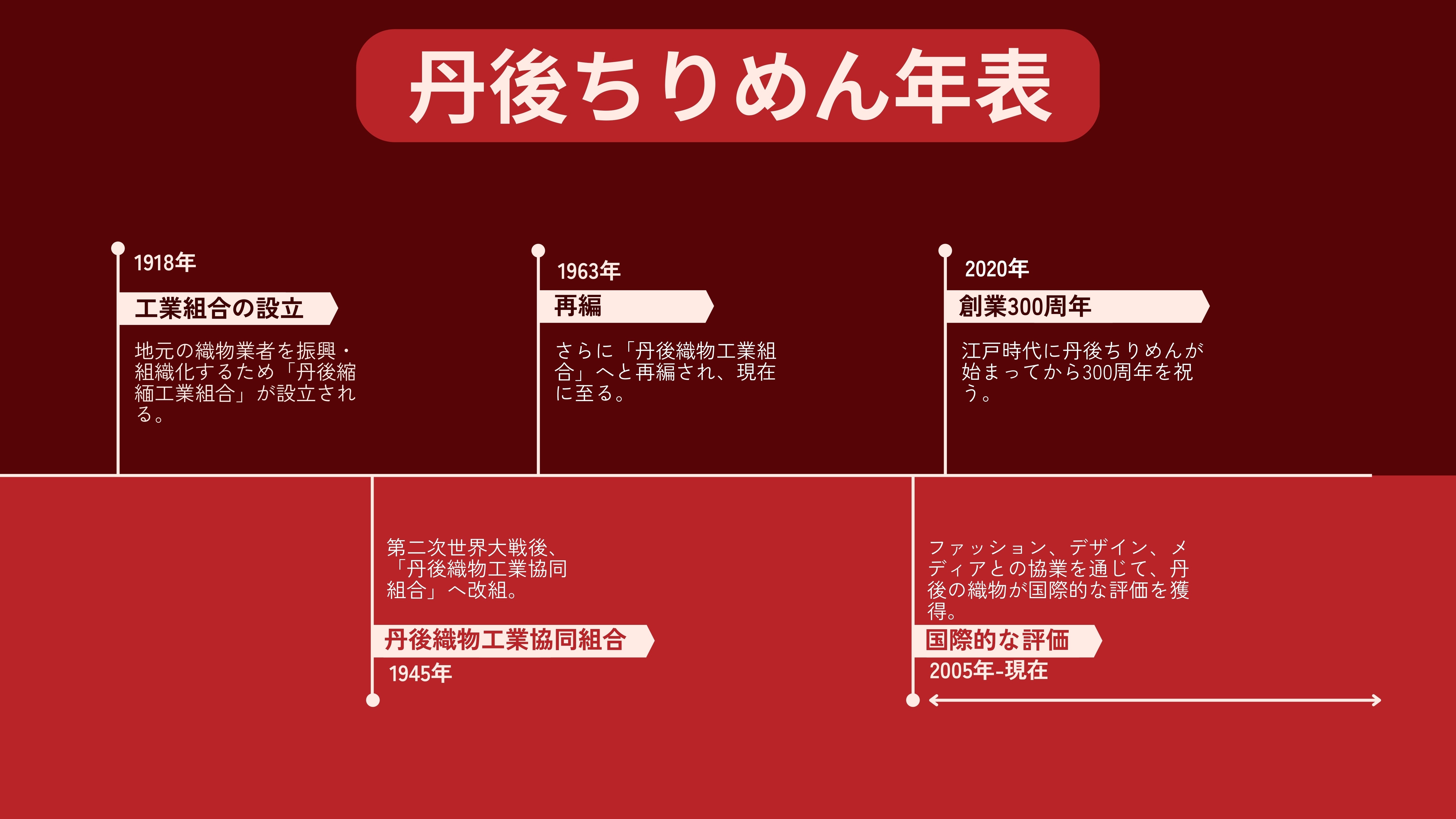 丹後ちりめん年表

1918年

工業組合の設立

地元の織物業者を振興・組織化するため「丹後縮緬工業組合」が設立される。

1963年

再編

さらに「丹後織物工業組合」へと再編され、現在に至る。

2020年

創業300周年

江戸時代に丹後ちりめんが始まってから300周年を祝う。

第二次世界大戦後、「丹後織物工業協同組合」へ改組。

丹後織物工業協同組合

1945年

ファッション、デザイン、メディアとの協業を通じて、丹後の織物が国際的な評価を獲得。

国際的な評価

2005年-現在