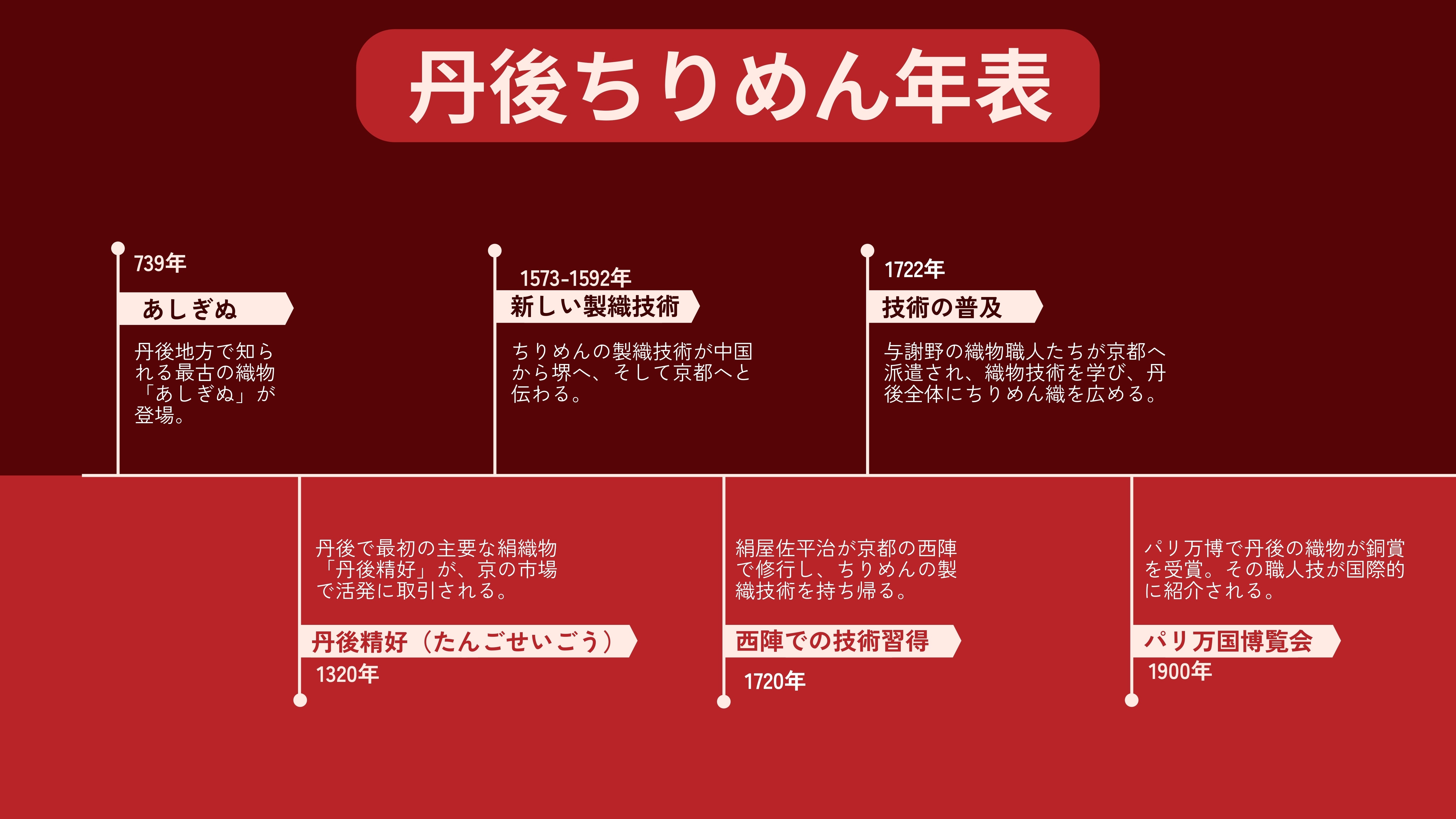 丹後ちりめん年表

739年
あしぎぬ
丹後地方で知られる最古の織物「あしぎぬ」が登場。

1573-1592年
新しい製織技術
ちりめんの製織技術が中国から堺へ、そして京都へと伝わる。

1722年
技術の普及
与謝野の織物職人たちが京都へ派遣され、織物技術を学び、丹後全体にちりめん織を広める。

丹後で最初の主要な絹織物「丹後精好」が、京の市場で活発に取引される。
丹後精好（たんごせいごう）
1320年

絹屋佐平治が京都の西陣で修行し、ちりめんの製織技術を持ち帰る。
西陣での技術習得
1720年

パリ万博で丹後の織物が銅賞を受賞。その職人技が国際的に紹介される。
パリ万国博覧会
1900年