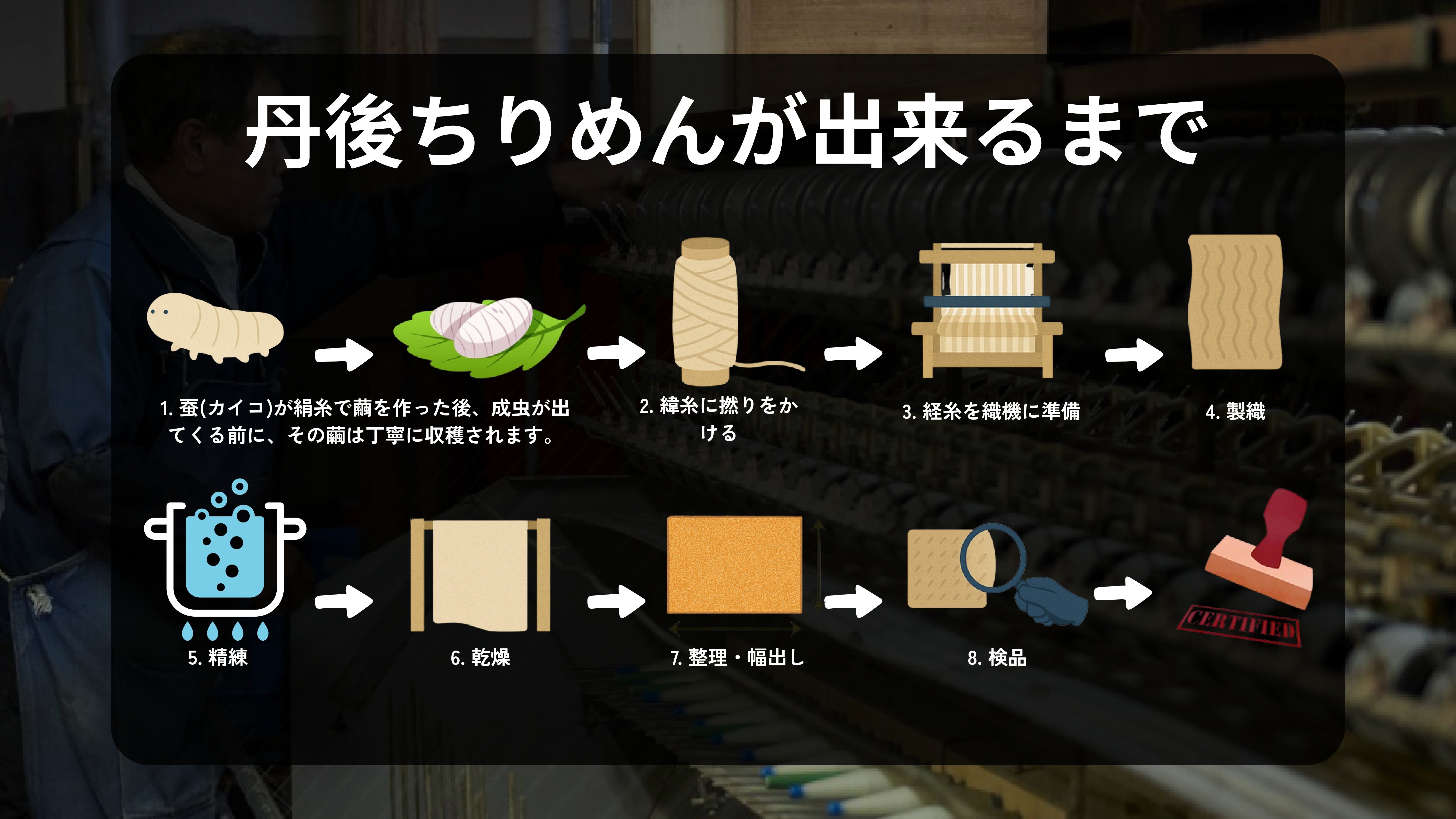 丹後ちりめんが出来るまで

1. 蚕(カイコ)が絹糸で繭を作った後、成虫が出てくる前に、その繭は丁寧に収穫されます。

2. 緯糸に撚りをかける

3. 経糸を織機に準備

4. 製織

5. 精練

6. 乾燥

7. 整理・幅出し

8. 検品

CERTIFIED