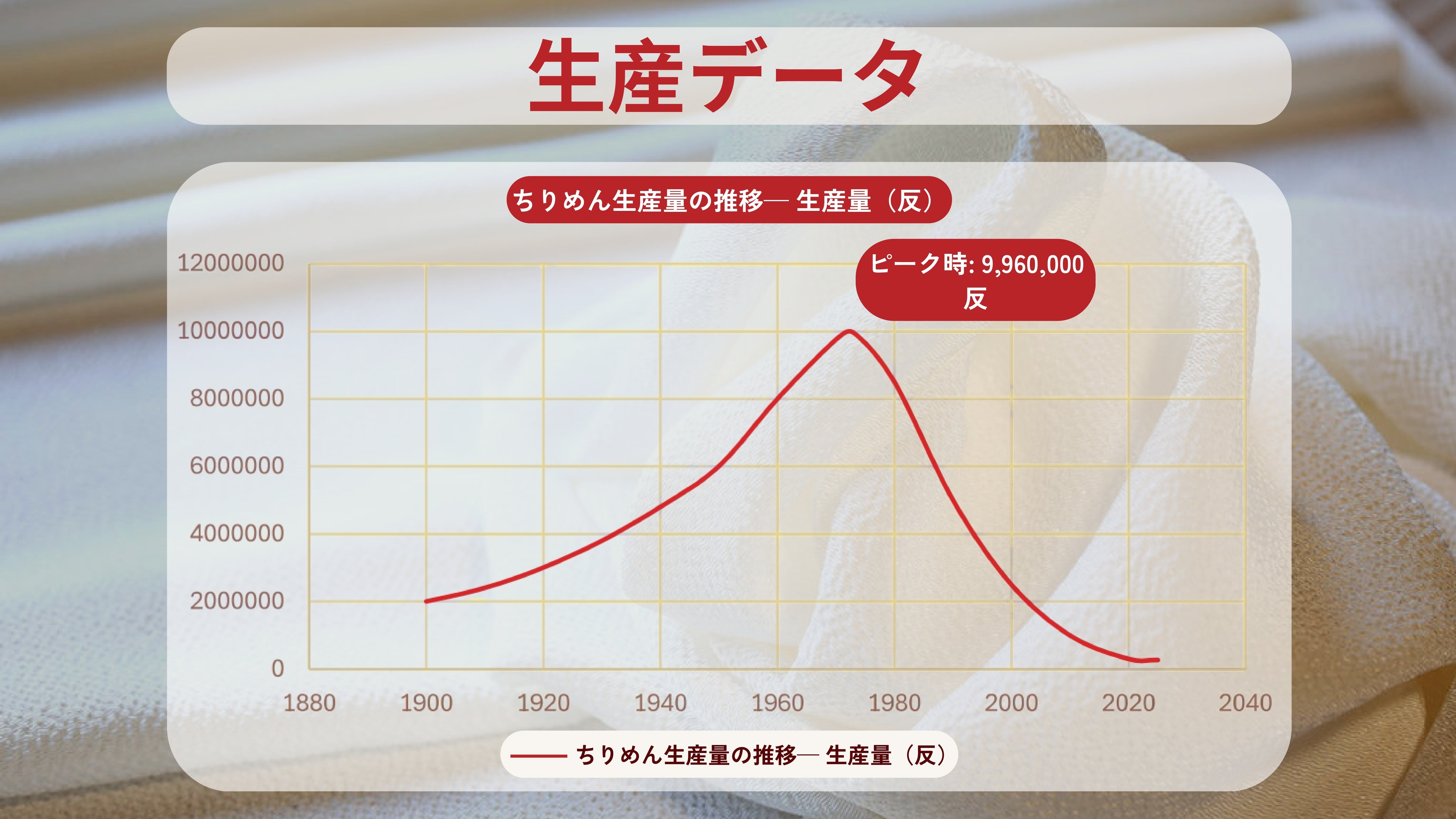 生産データ

ちりめん生産量の推移— 生産量（反）

ピーク時: 9,960,000 反

12000000
10000000
8000000
6000000
4000000
2000000
0

1880 1900 1920 1940 1960 1980 2000 2020 2040

ちりめん生産量の推移— 生産量（反）