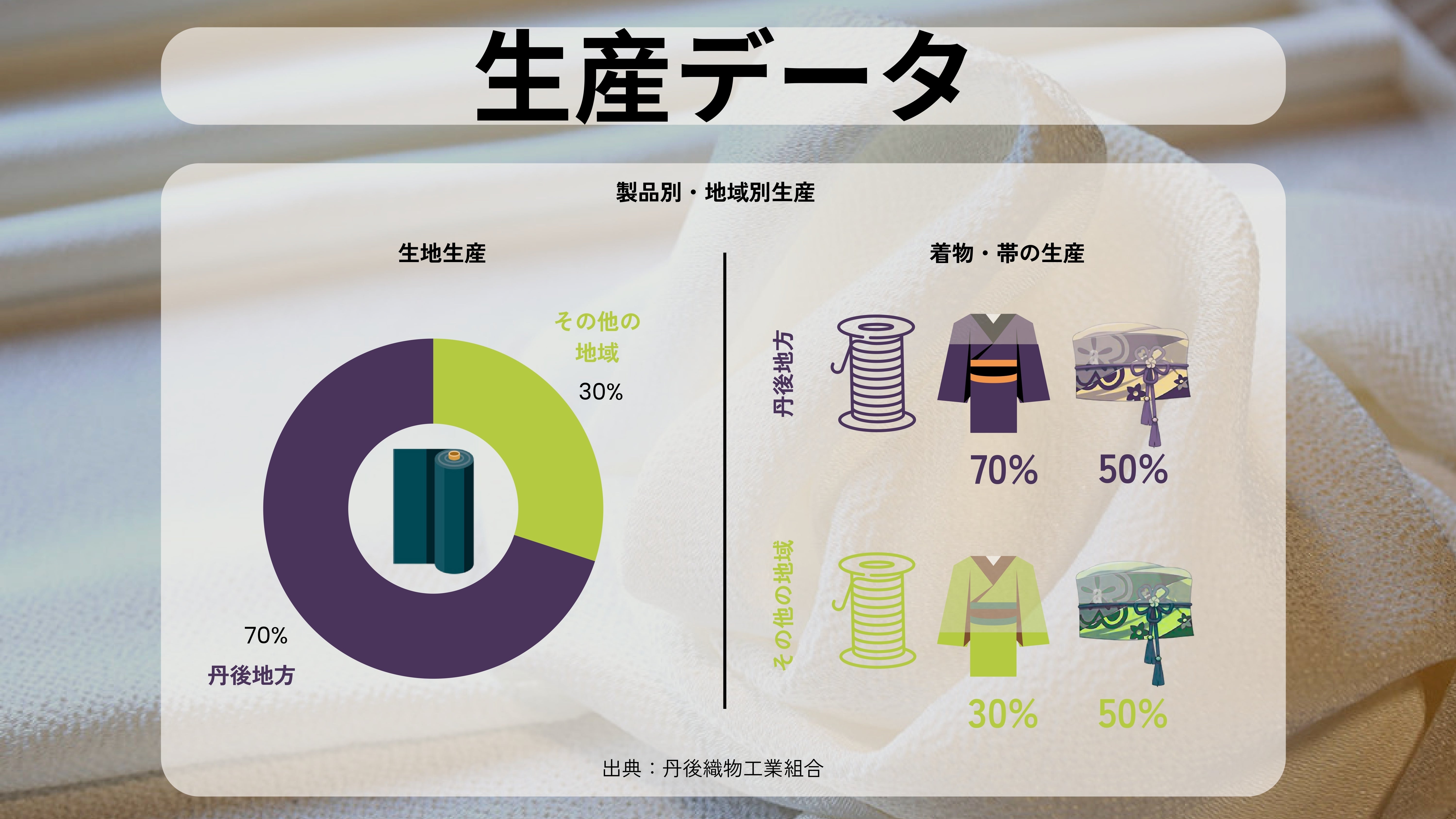 生産データ

製品別・地域別生産

生地生産

その他の地域
30%

70%
丹後地方

着物・帯の生産

丹後地方

70%
50%

その他の地域

30%
50%

出典：丹後織物工業組合