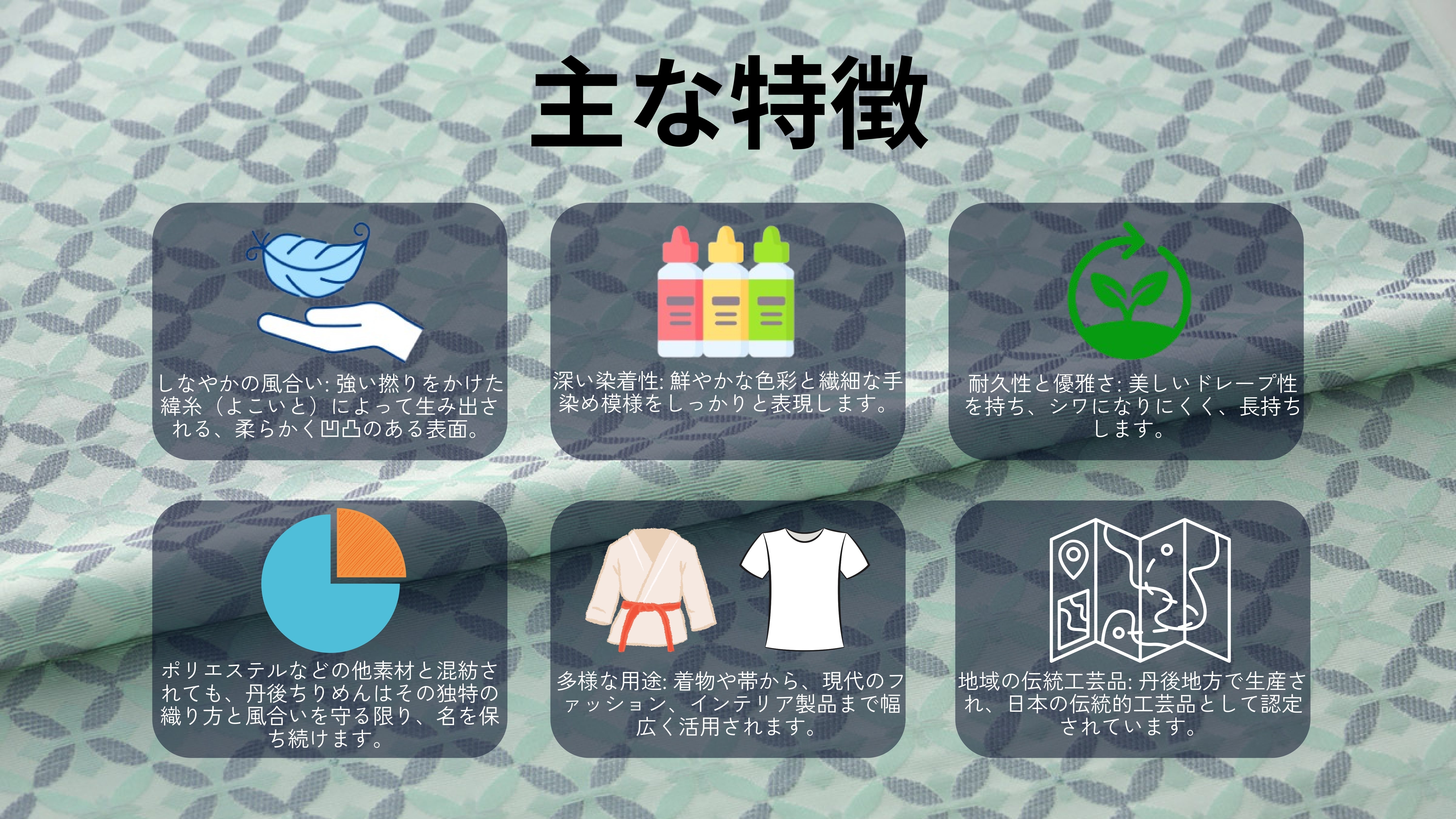 主な特徴

しなやかの風合い: 強い撚りをかけた緯糸（よこいと）によって生み出される、柔らかく凹凸のある表面。

深い染着性: 鮮やかな色彩と繊細な手染め模様をしっかりと表現します。

耐久性と優雅さ: 美しいドレープ性を持ち、シワになりにくく、長持ちします。

ポリエステルなどの他素材と混紡されても、丹後ちりめんはその独特の織り方と風合いを守る限り、名を保ち続けます。

多様な用途: 着物や帯から、現代のファッション、インテリア製品まで幅広く活用されます。

地域の伝統工芸品: 丹後地方で生産され、日本の伝統的工芸品として認定されています。