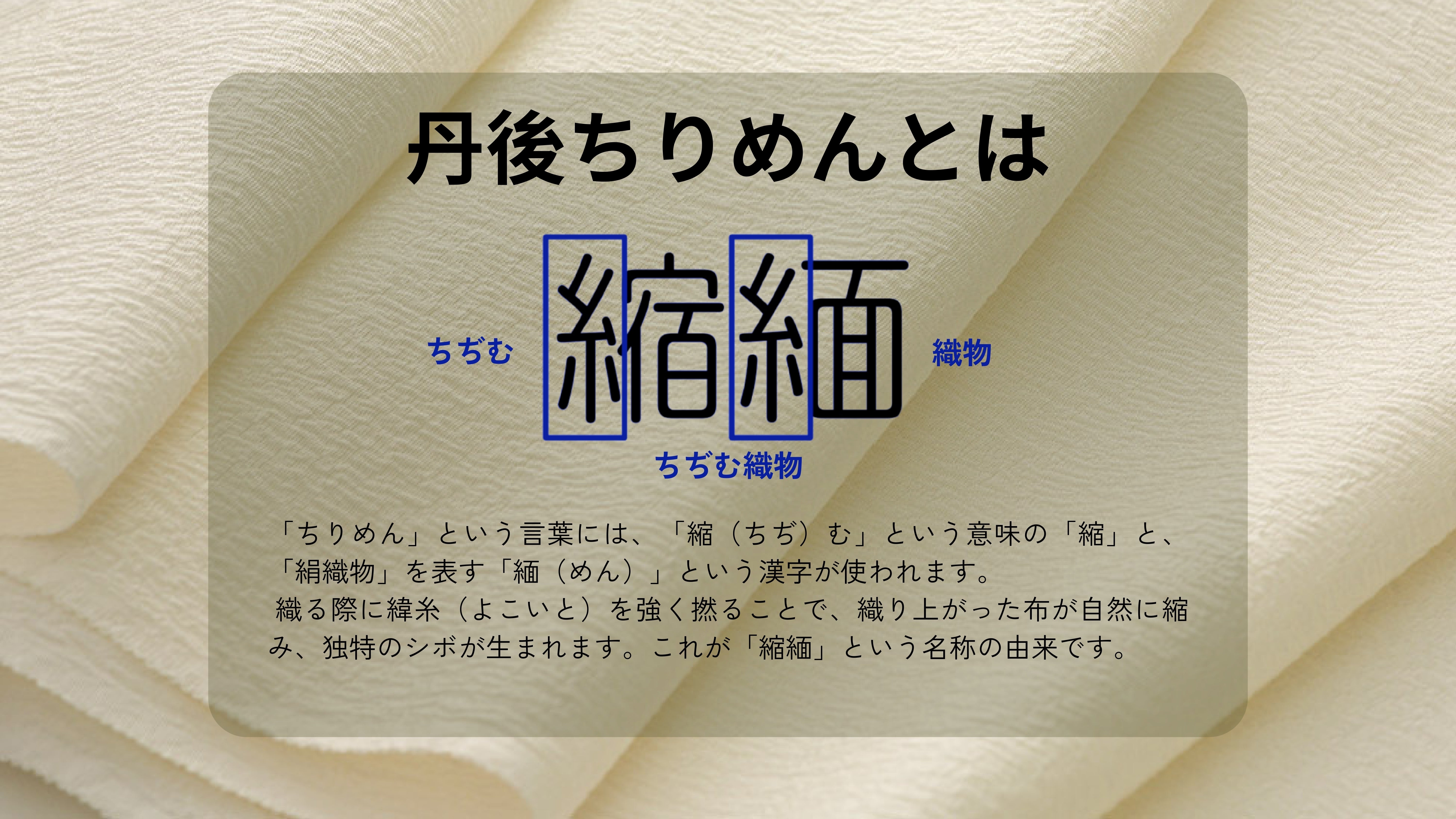 丹後ちりめんとは

ちぢむ 縮緬 織物

ちぢむ織物

「ちりめん」という言葉には、「縮（ちぢ）む」という意味の「縮」と、「絹織物」を表す「緬（めん）」という漢字が使われます。
織る際に緯糸（よこいと）を強く撚ることで、織り上がった布が自然に縮み、独特のシボが生まれます。これが「縮緬」という名称の由来です。