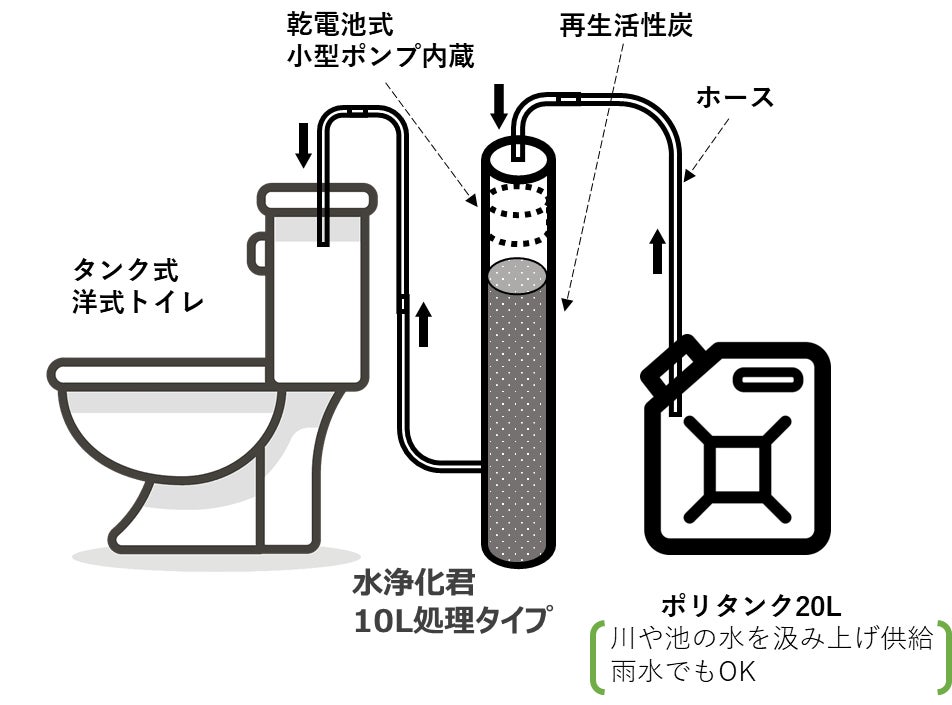 乾電池式
小型ポンプ内蔵

再生活性炭

ホース

タンク式
洋式トイレ

水浄化君
10L処理タイプ

ポリタンク20L
川や池の水を汲み上げ供給
雨水でもOK