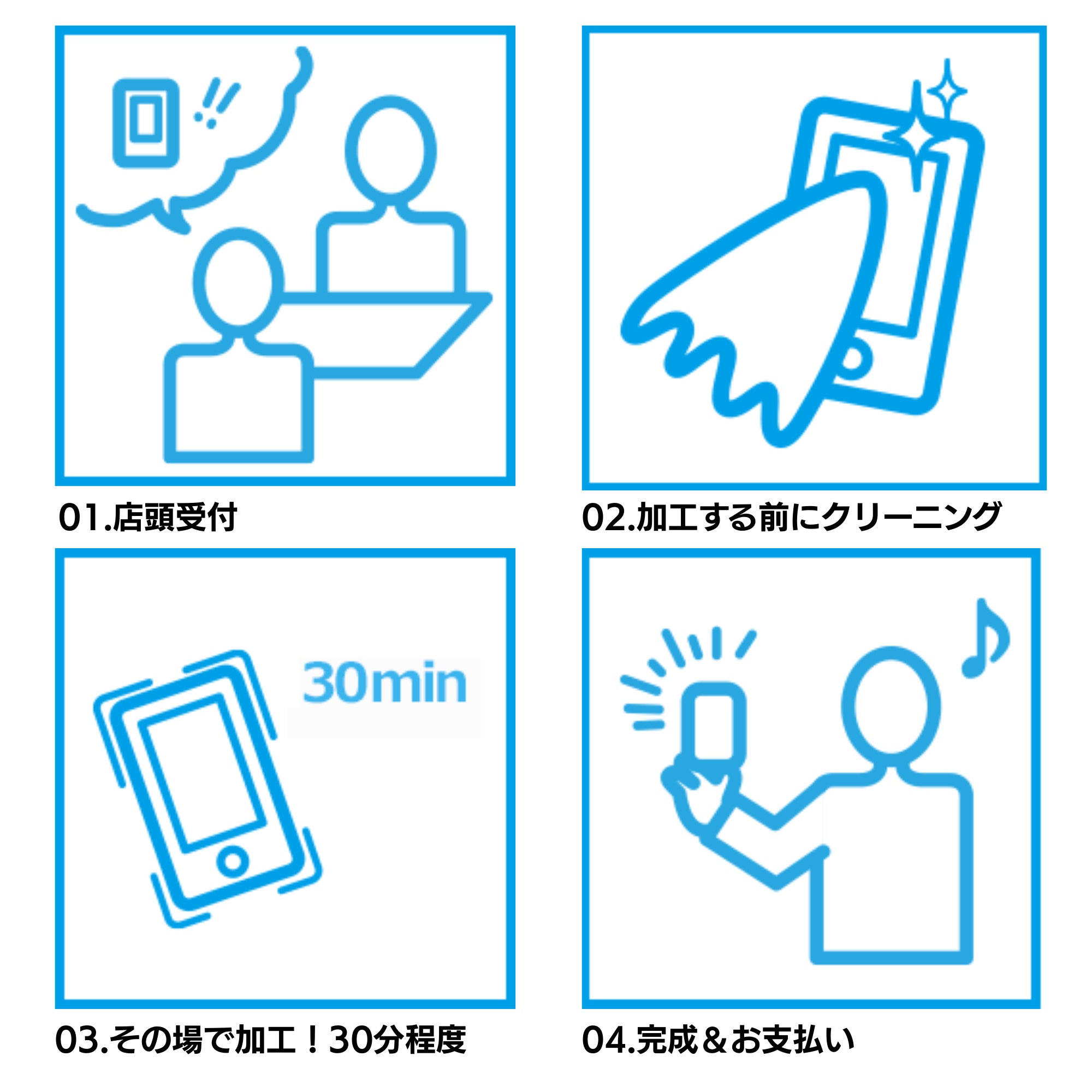 01.店頭受付

02.加工する前にクリーニング

30min

03.その場で加工！30分程度

04.完成＆お支払い