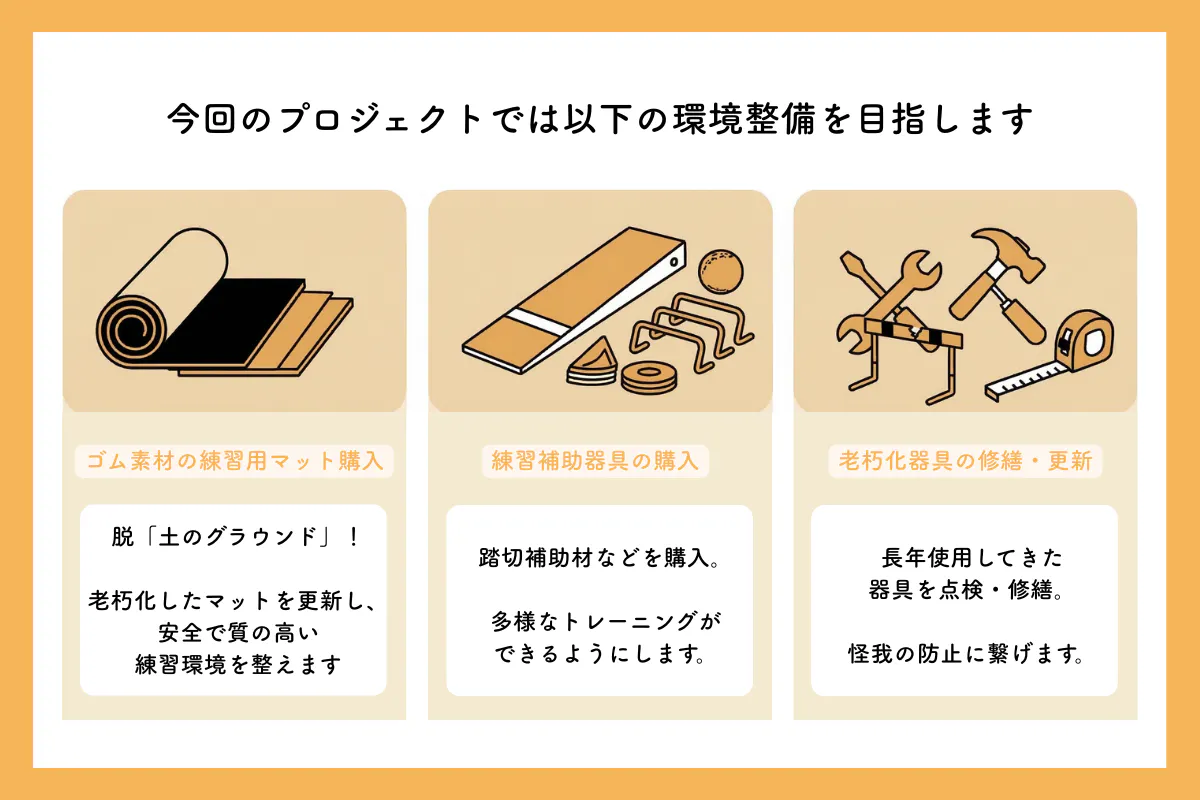 今回のプロジェクトでは以下の環境整備を目指します

ゴム素材の練習用マット購入

脱「土のグラウンド」！

老朽化したマットを更新し、安全で質の高い練習環境を整えます

練習補助器具の購入

踏切補助材などを購入。

多様なトレーニングができるようにします。

老朽化器具の修繕・更新

長年使用してきた器具を点検・修繕。

怪我の防止に繋げます。