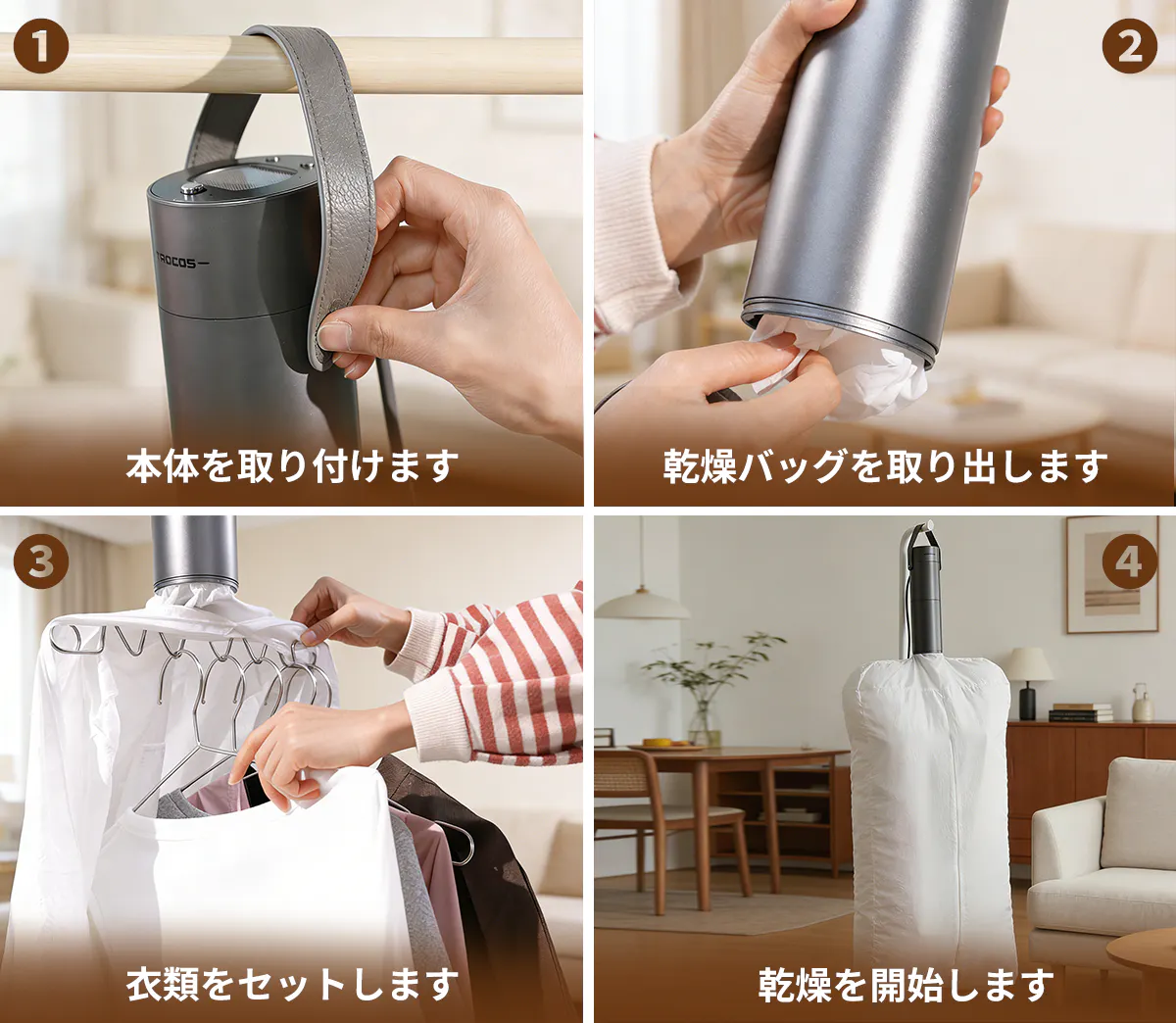 1
TROCOS
本体を取り付けます

2
乾燥バッグを取り出します

3
衣類をセットします

4
乾燥を開始します