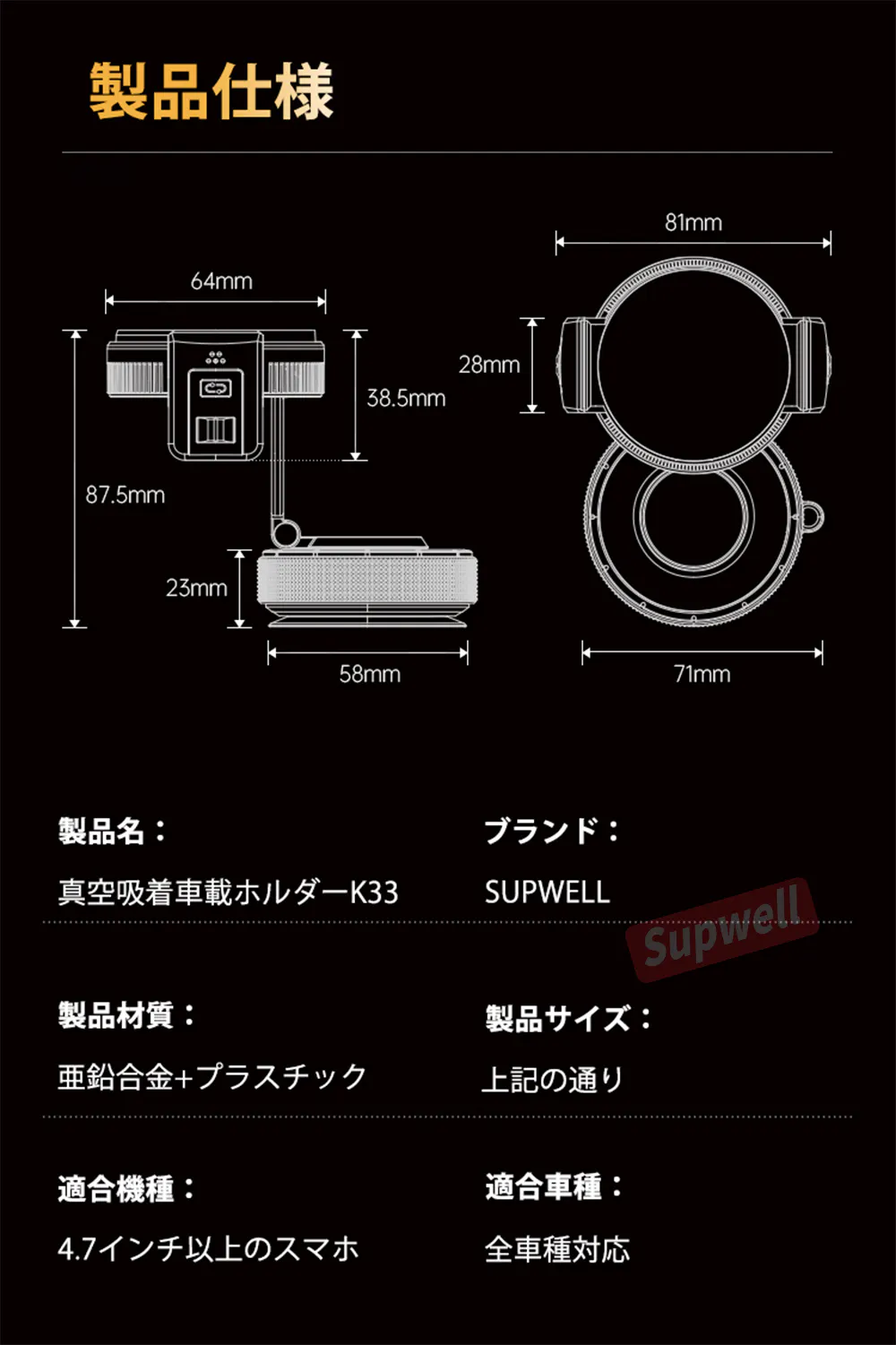 製品仕様

64mm

87.5mm

38.5mm

23mm

58mm

81mm

28mm

71mm

製品名：

真空吸着車載ホルダーK33

ブランド：

SUPWELL

Supwell

製品材質：

亜鉛合金+プラスチック

製品サイズ：

上記の通り

適合機種：

4.7インチ以上のスマホ

適合車種：

全車種対応