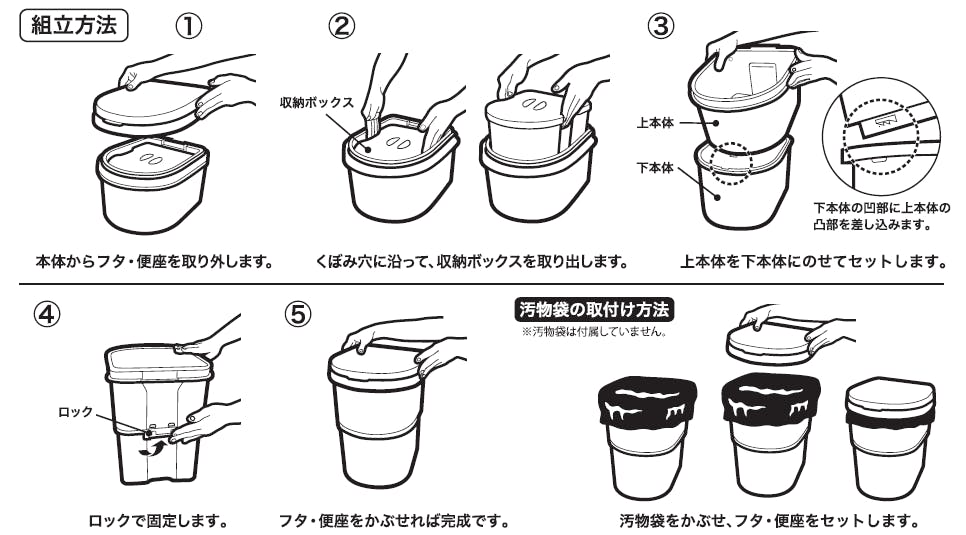 組立方法

①

本体からフタ・便座を取り外します。

②

収納ボックス

くぼみ穴に沿って、収納ボックスを取り出します。

③

上本体

下本体

下本体の凹部に上本体の凸部を差し込みます。

上本体を下本体にのせてセットします。

④

ロック

ロックで固定します。

⑤

フタ・便座をかぶせれば完成です。

汚物袋の取付け方法

※汚物袋は付属していません。

汚物袋をかぶせ、フタ・便座をセットします。