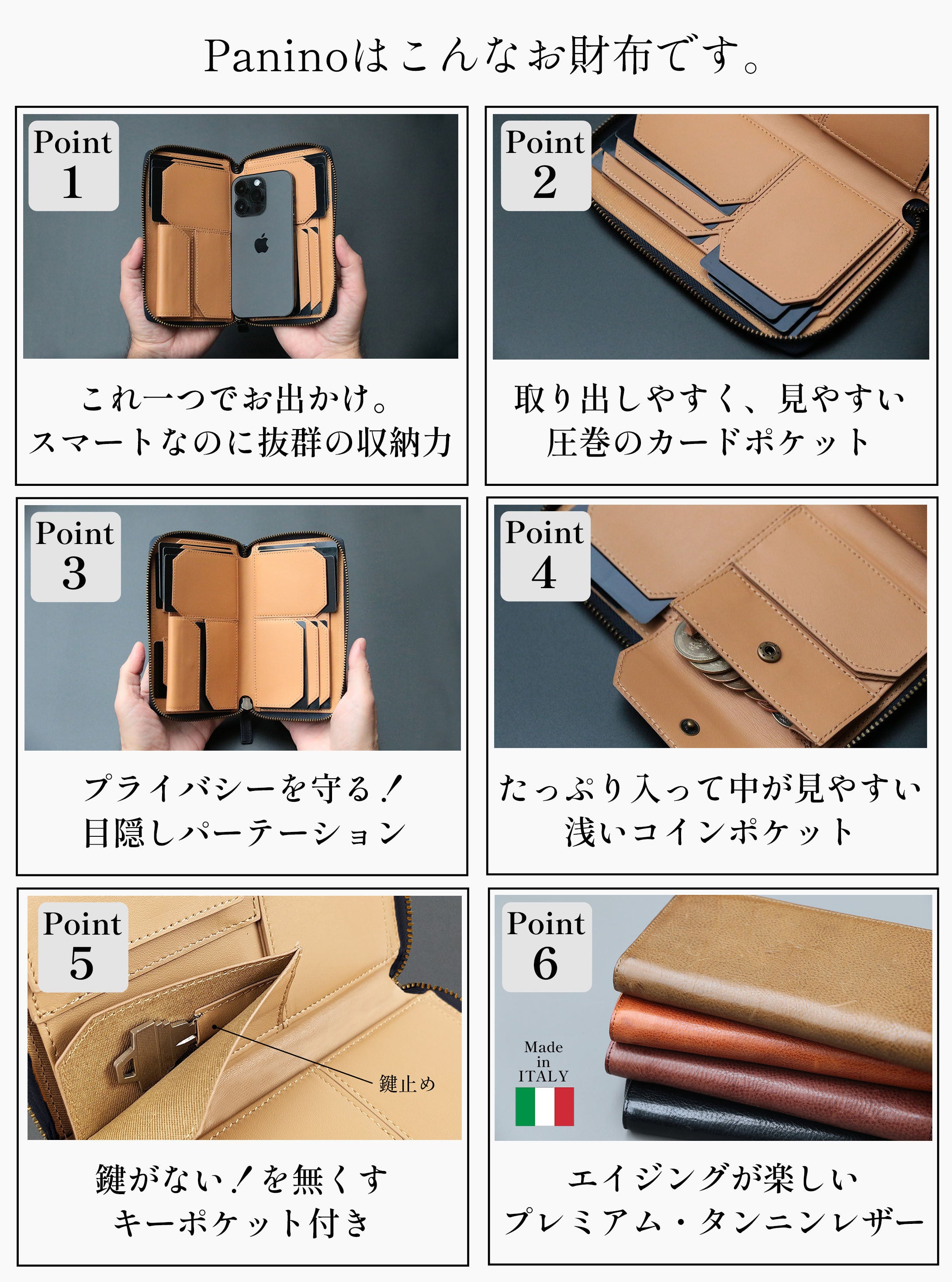 Paninoはこんなお財布です。

Point
1

これ一つでお出かけ。
スマートなのに抜群の収納力

Point
2

取り出しやすく、見やすい
圧巻のカードポケット

Point
3

プライバシーを守る！
目隠しパーテーション

Point
4

たっぷり入って中が見やすい
浅いコインポケット

Point
5

鍵止め

鍵がない！を無くす
キーポケット付き

Point
6

Made in ITALY

エイジングが楽しい
プレミアム・タンニンレザー