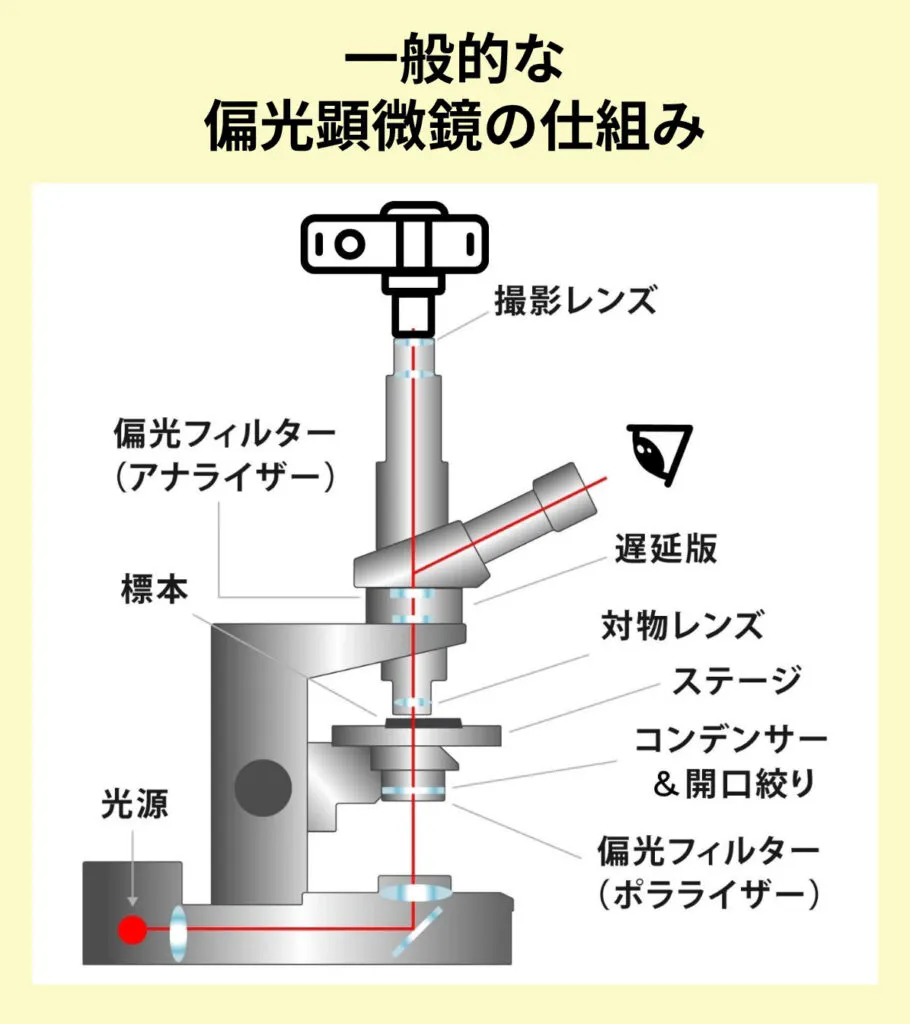 一般的な
偏光顕微鏡の仕組み

撮影レンズ

偏光フィルター
（アナライザー）

遅延版

標本

対物レンズ

ステージ

コンデンサー
＆開口絞り

光源

偏光フィルター
（ポラライザー）