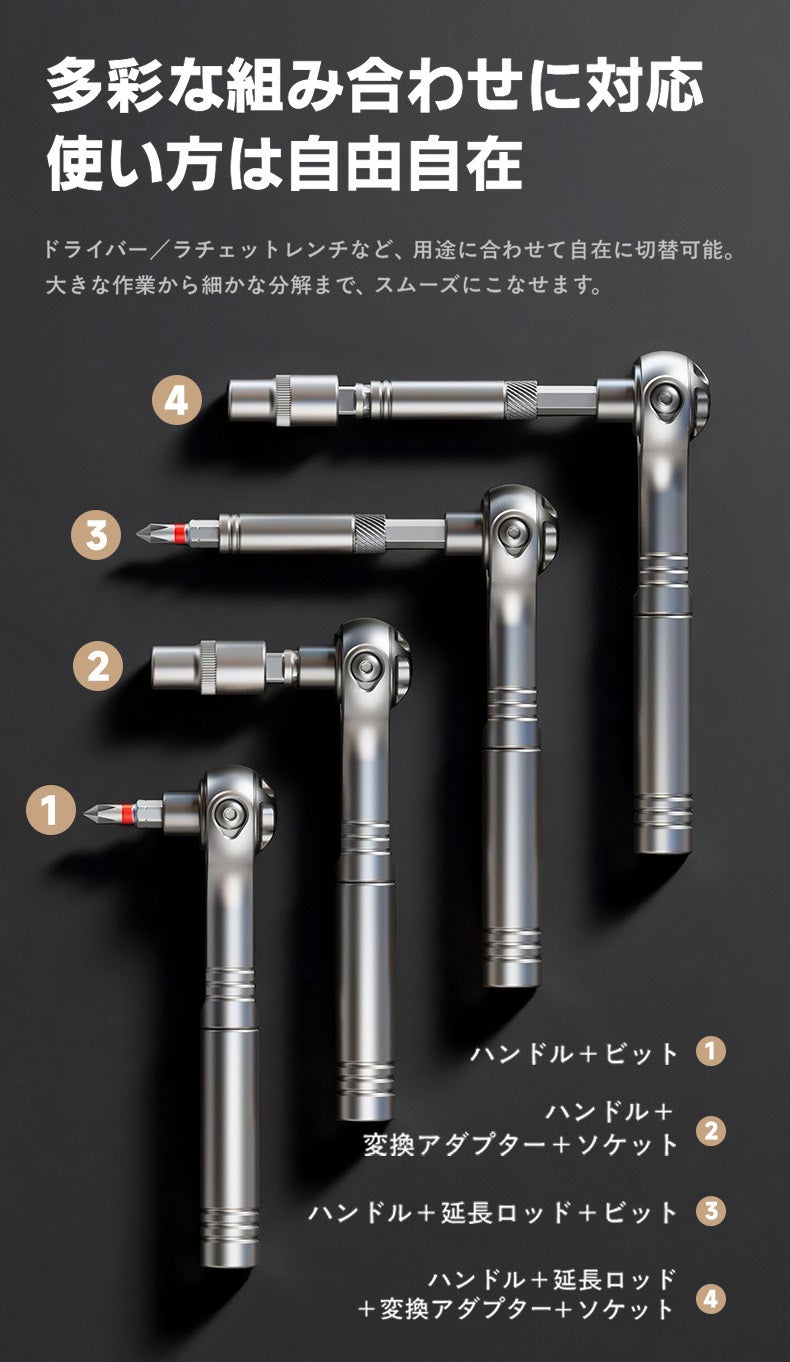 多彩な組み合わせに対応
使い方は自由自在

ドライバー／ラチェットレンチなど、用途に合わせて自在に切替可能。
大きな作業から細かな分解まで、スムーズにこなせます。

4

3

2

1

ハンドル＋ビット 1

ハンドル＋
変換アダプター＋ソケット 2

ハンドル＋延長ロッド＋ビット 3

ハンドル＋延長ロッド
＋変換アダプター＋ソケット 4