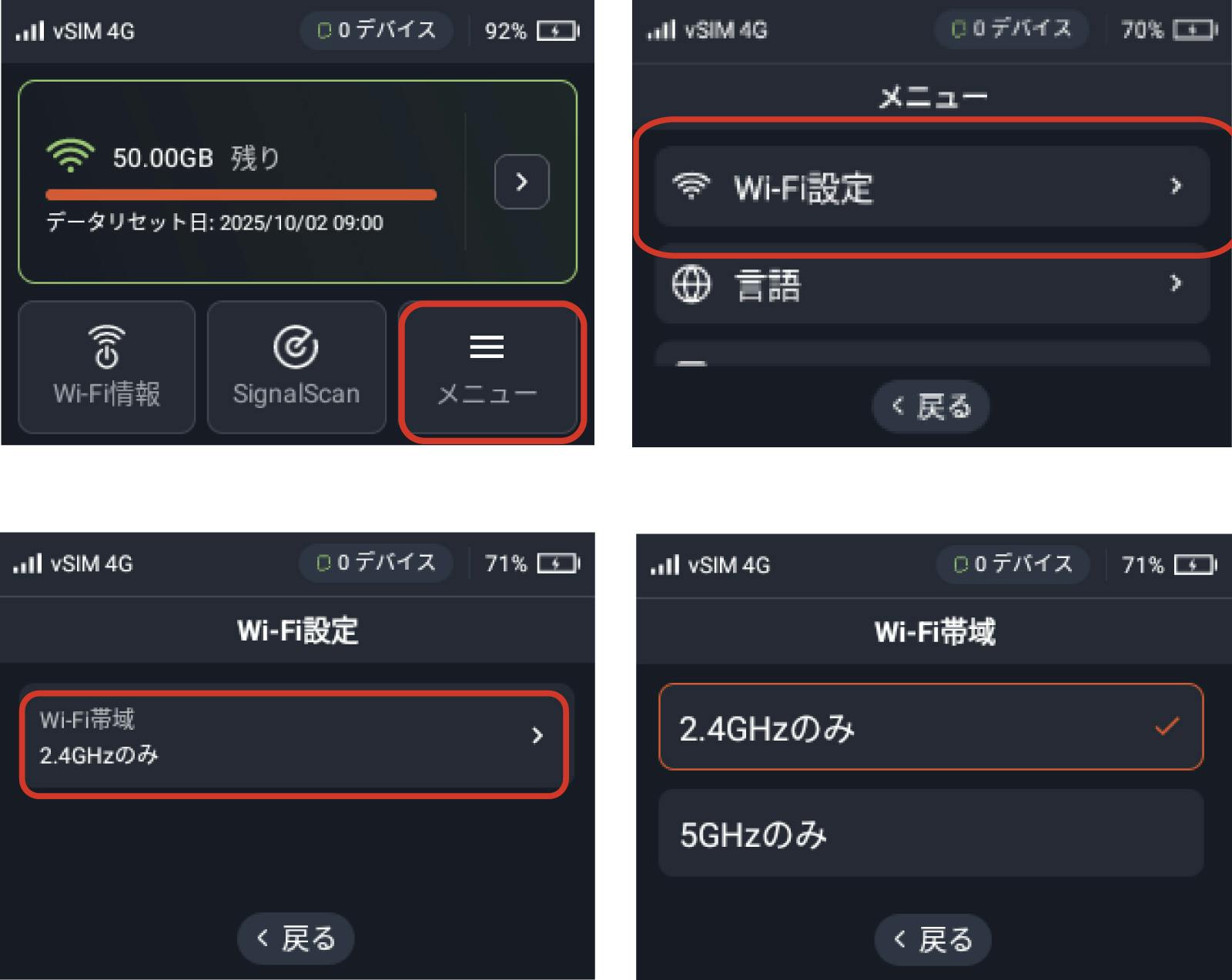 vSIM 4G
0 デバイス
92%

50.00GB 残り
データリセット日: 2025/10/02 09:00

Wi-Fi情報
SignalScan
メニュー

vSIM 4G
0 デバイス
70%

メニュー

Wi-Fi設定
言語

戻る

vSIM 4G
0 デバイス
71%

Wi-Fi設定

Wi-Fi帯域
2.4GHzのみ

戻る

vSIM 4G
0 デバイス
71%

Wi-Fi帯域

2.4GHzのみ

5GHzのみ

戻る