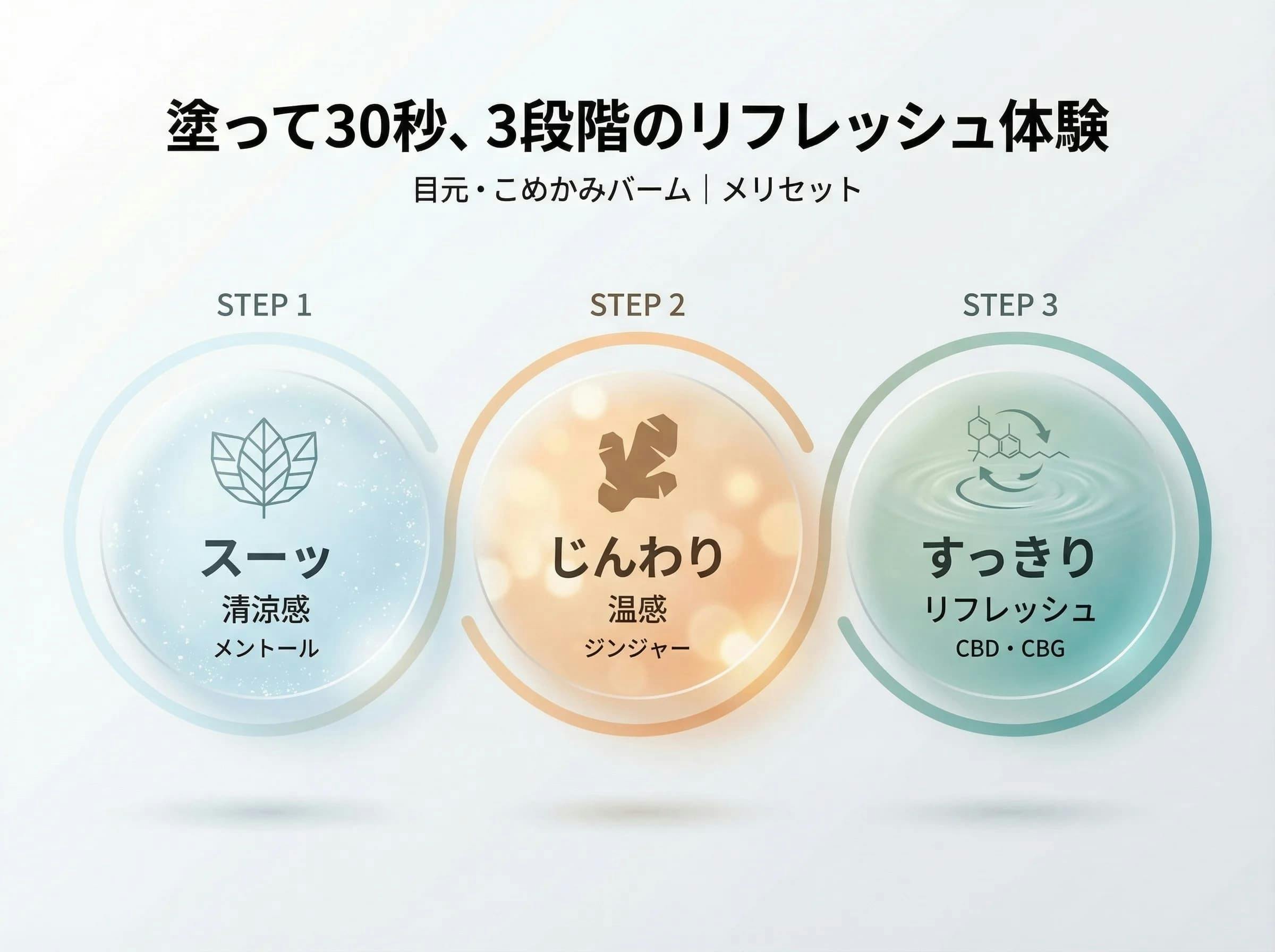 塗って30秒、3段階のリフレッシュ体験

目元・こめかみバーム｜メリセット

STEP 1

スーッ

清涼感

メントール

STEP 2

じんわり

温感

ジンジャー

STEP 3

すっきり

リフレッシュ

CBD・CBG