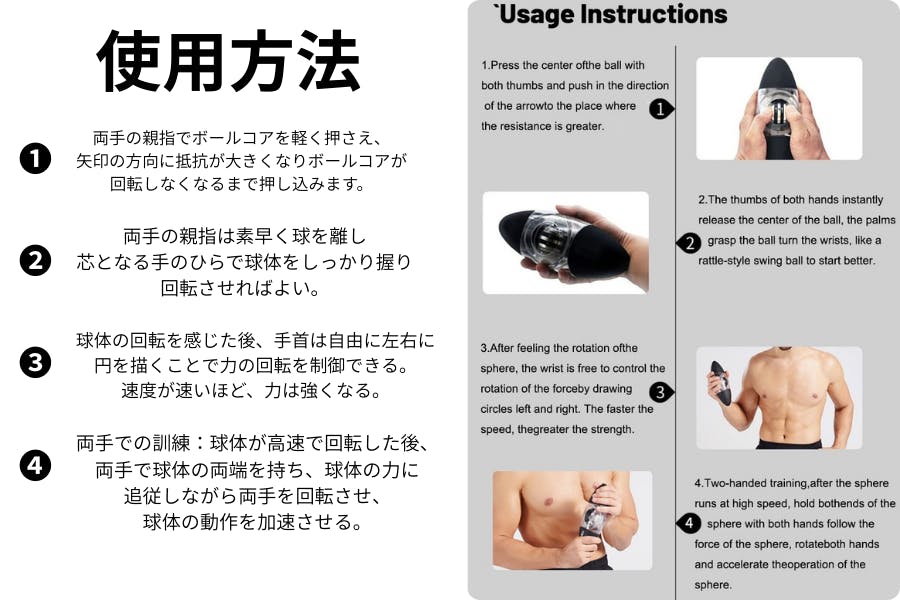 使用方法

❶ 両手の親指でボールコアを軽く押さえ、矢印の方向に抵抗が大きくなりボールコアが回転しなくなるまで押し込みます。

❷ 両手の親指は素早く球を離し芯となる手のひらで球体をしっかり握り回転させればよい。

❸ 球体の回転を感じた後、手首は自由に左右に円を描くことで力の回転を制御できる。速度が速いほど、力は強くなる。

❹ 両手での訓練：球体が高速で回転した後、両手で球体の両端を持ち、球体の力に追従しながら両手を回転させ、球体の動作を加速させる。

`Usage Instructions

1.Press the center ofthe ball with both thumbs and push in the direction of the arrowto the place where the resistance is greater.

1

2.The thumbs of both hands instantly release the center of the ball, the palms grasp the ball turn the wrists, like a rattle-style swing ball to start better.

2

3.After feeling the rotation ofthe sphere, the wrist is free to control the rotation of the forceby drawing circles left and right. The faster the speed, thegreater the strength.

3

4.Two-handed training,after the sphere runs at high speed, hold bothends of the sphere with both hands follow the force of the sphere, rotateboth hands and accelerate theoperation of the sphere.

4